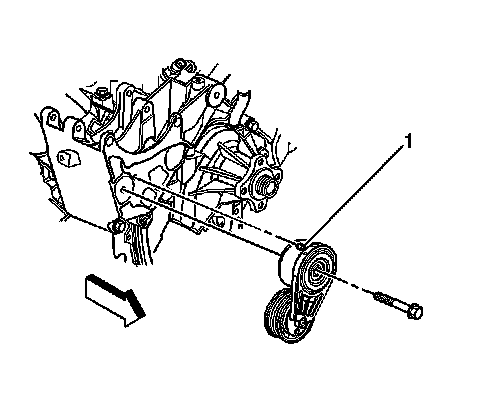 1