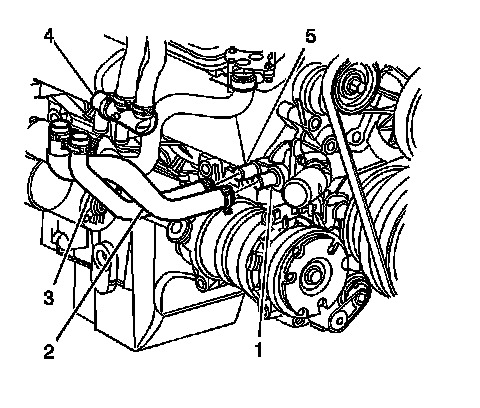 4
5
3
2
1