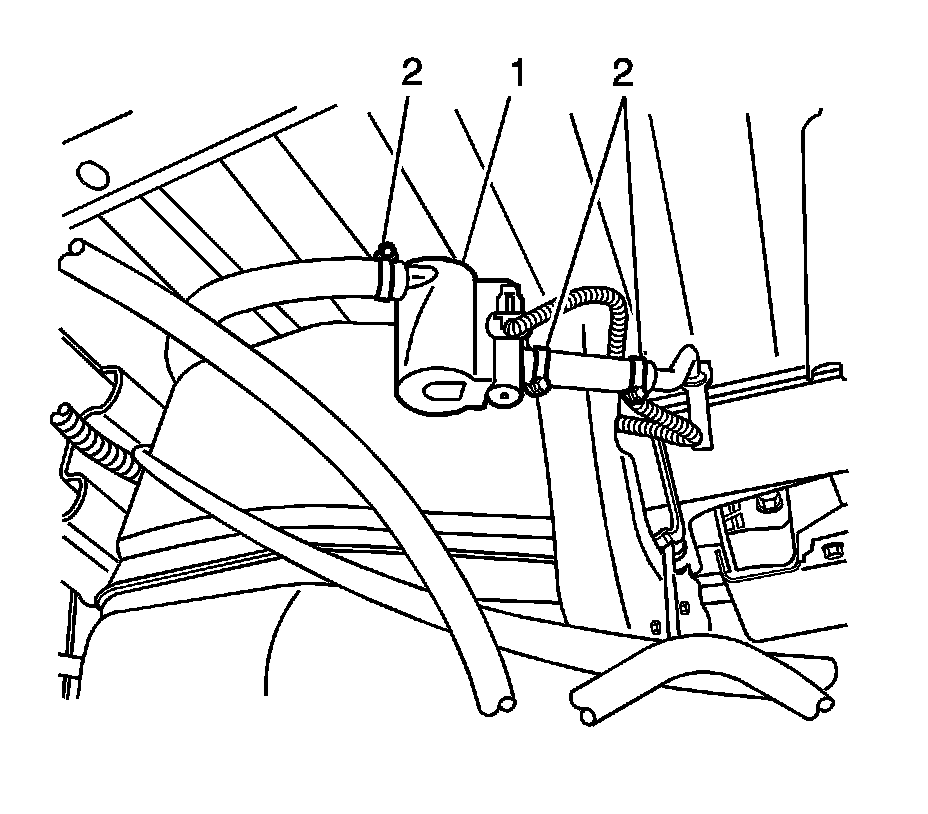 2 1 2