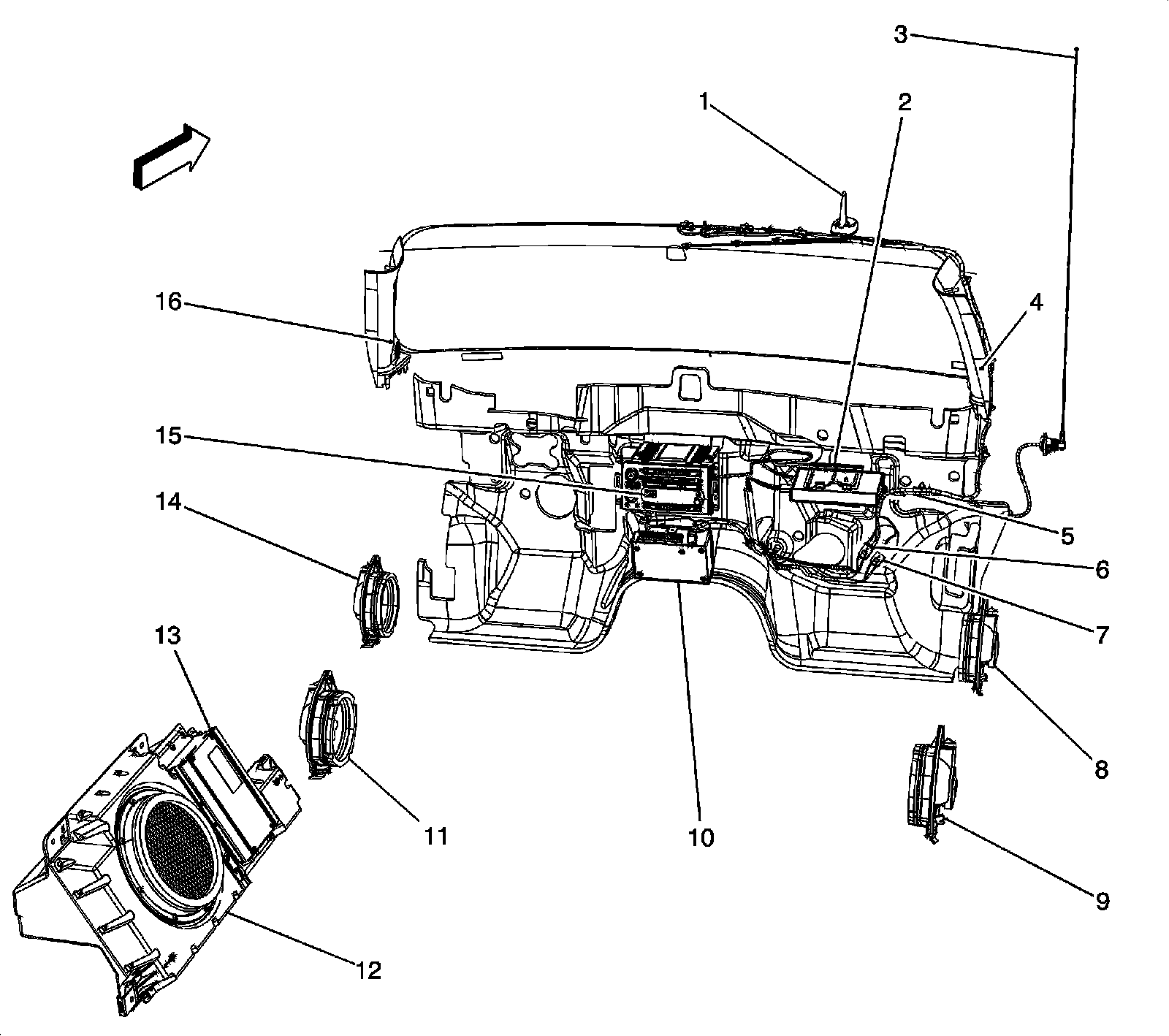 3
1
2
16
4
15
14
5
6
7
13
8
11
10
9
12