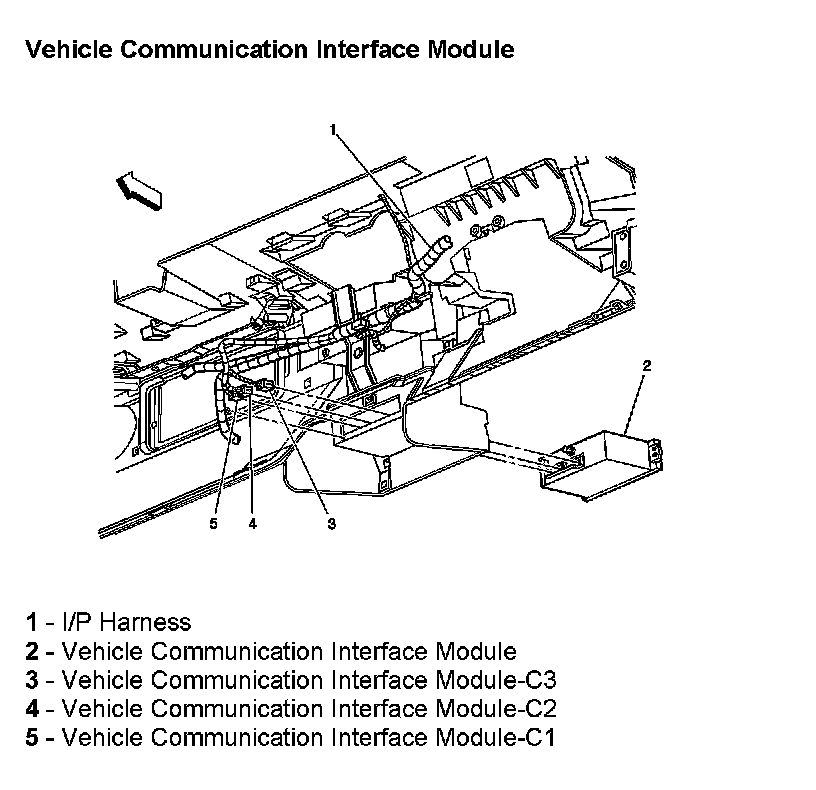 Vehicle Communication Interface Module

1

2

5 4 3

1 - I/P Harness
2 - Vehicle Communication Interface Module
3 - Vehicle Communication Interface Module-C3
4 - Vehicle Communication Interface Module-C2
5 - Vehicle Communication Interface Module-C1