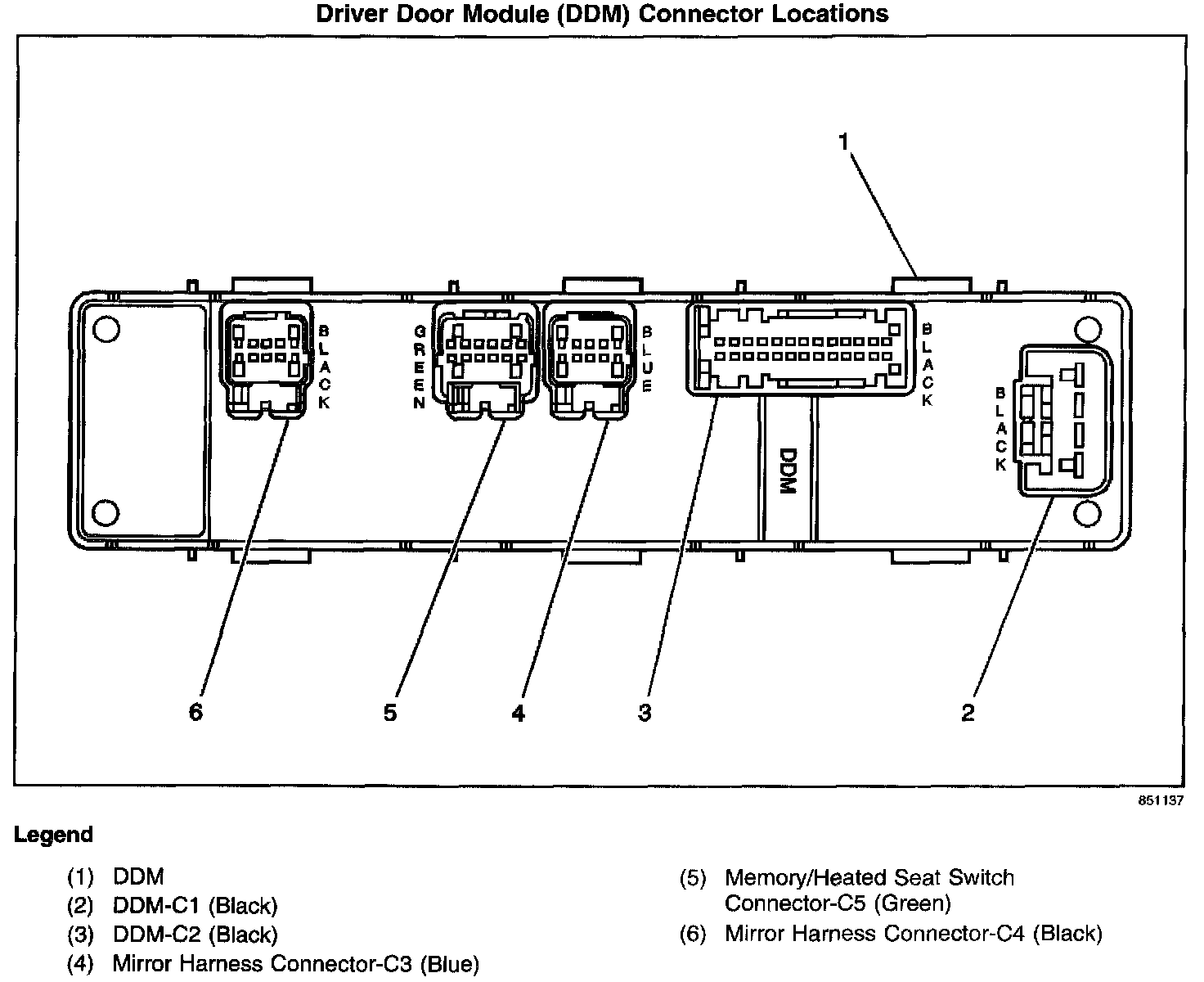 Driver Door Module (DDM) Connector Locations

1

BLACK

GREEN

BLUE

BLACK

BLACK

DDM

6

5

4

3

2

851137

Legend

(1) DDM
(2) DDM-C1 (Black)
(3) DDM-C2 (Black)
(4) Mirror Harness Connector-C3 (Blue)

(5) Memory/Heated Seat Switch Connector-C5 (Green)
(6) Mirror Harness Connector-C4 (Black)