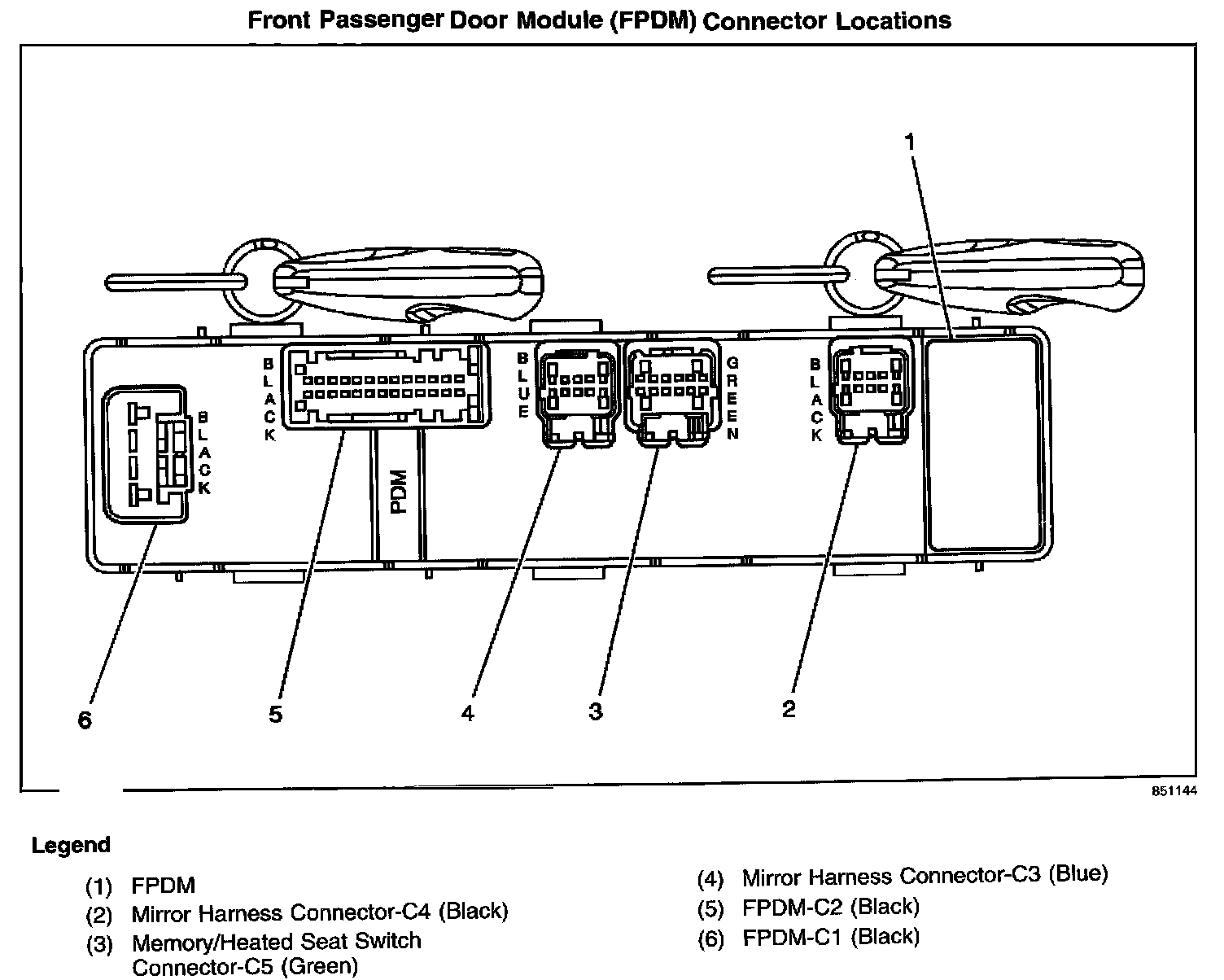 Front Passenger Door Module (FPDM) Connector Locations

1

BLACK

BLACK

BLUE

GREEN

BLACK

PDM

6

5

4

3

2

851144

Legend

(1) FPDM
(2) Mirror Harness Connector-C4 (Black)
(3) Memory/Heated Seat Switch Connector-C5 (Green)

(4) Mirror Harness Connector-C3 (Blue)
(5) FPDM-C2 (Black)
(6) FPDM-C1 (Black)