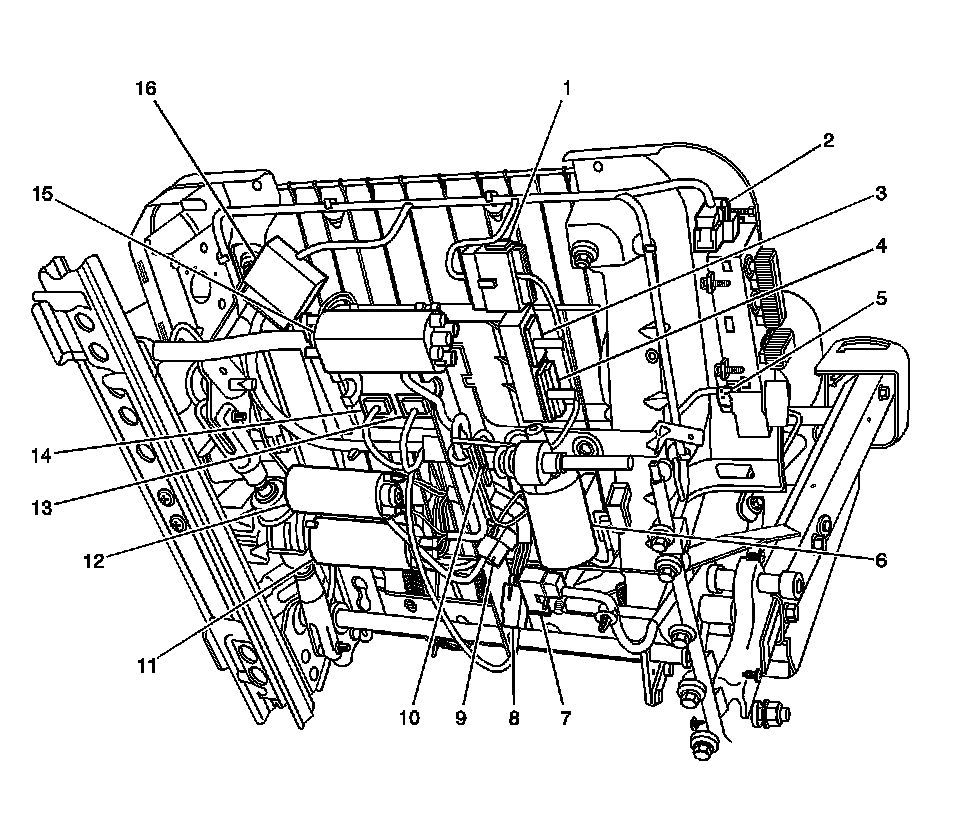 16
1
2
15
3
4
5
14
13
12
6
11
10
9
8
7