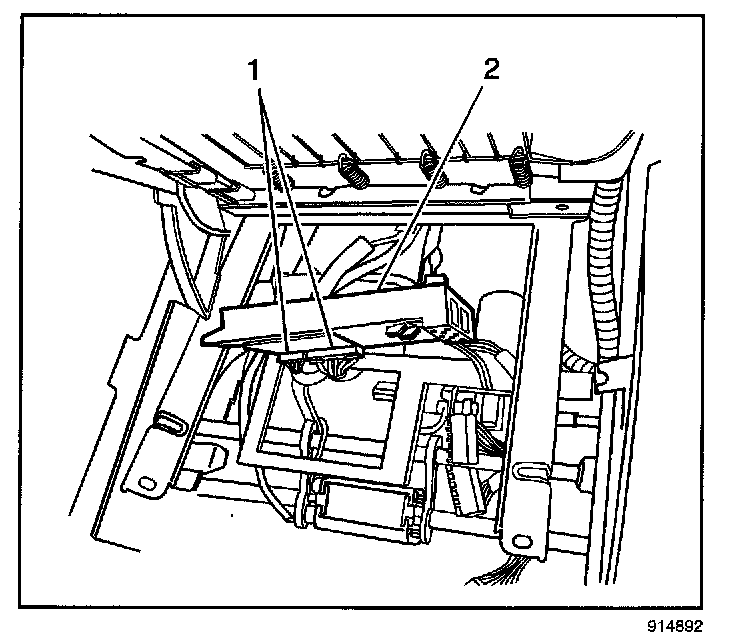 1
2
914892