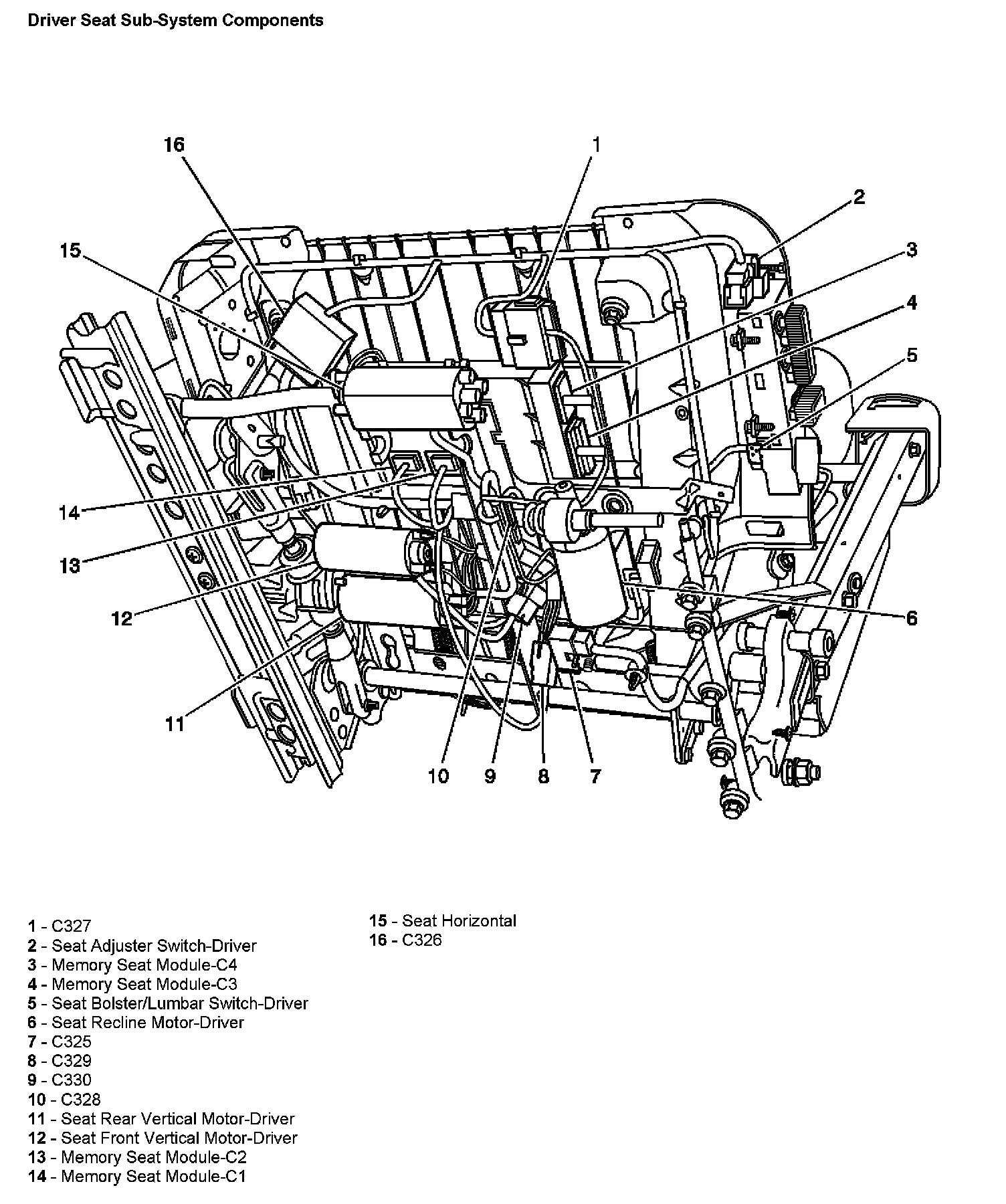 Driver Seat Sub-System Components

16
1
2
15
3
4
5
14
13
12
6
11
10 9 8 7

1 - C327
2 - Seat Adjuster Switch-Driver
3 - Memory Seat Module-C4
4 - Memory Seat Module-C3
5 - Seat Bolster/Lumbar Switch-Driver
6 - Seat Recline Motor-Driver
7 - C325
8 - C329
9 - C330
10 - C328
11 - Seat Rear Vertical Motor-Driver
12 - Seat Front Vertical Motor-Driver
13 - Memory Seat Module-C2
14 - Memory Seat Module-C1

15 - Seat Horizontal
16 - C326