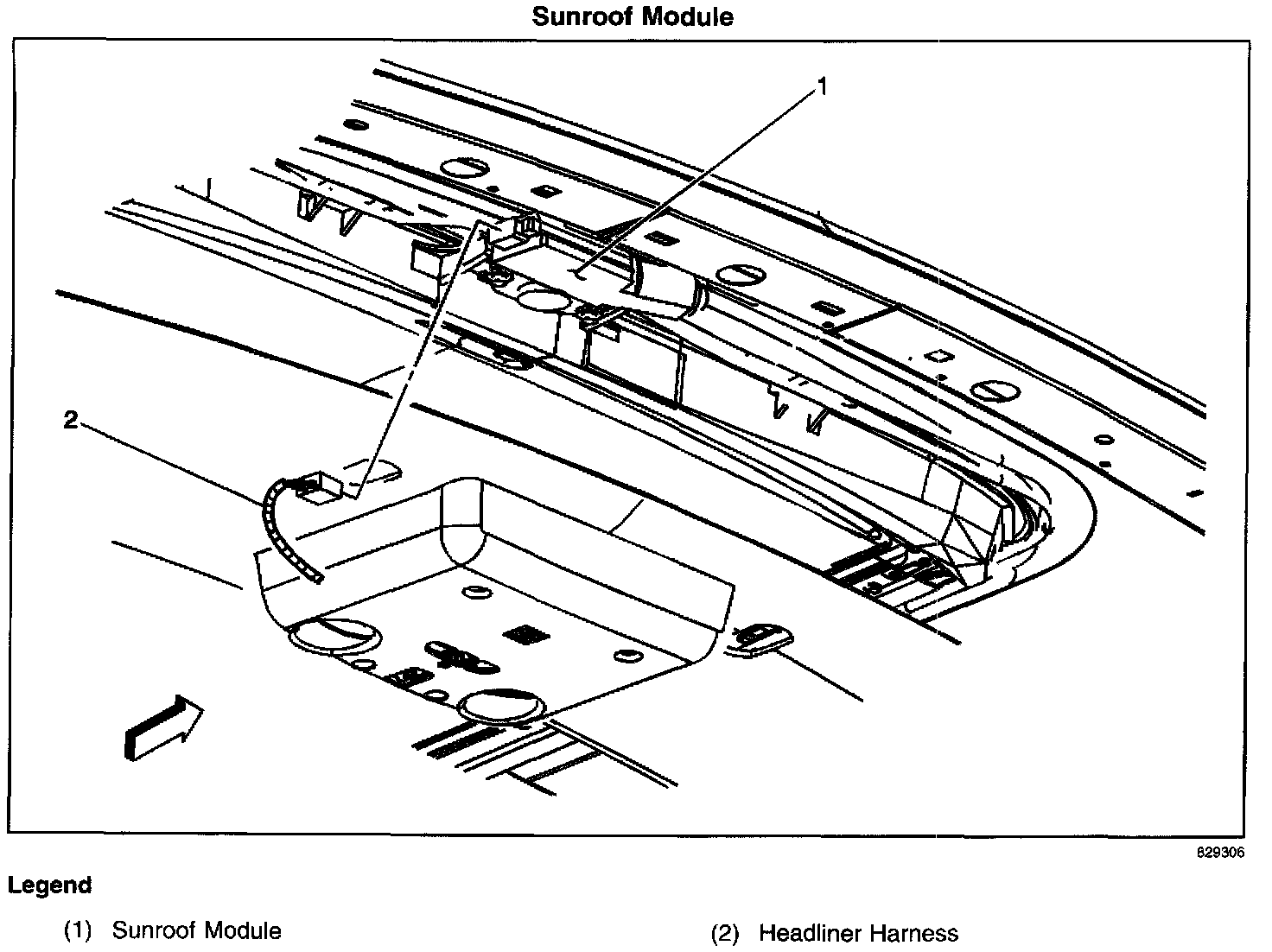 Sunroof Module

1

2

829306

Legend

(1) Sunroof Module

(2) Headliner Harness