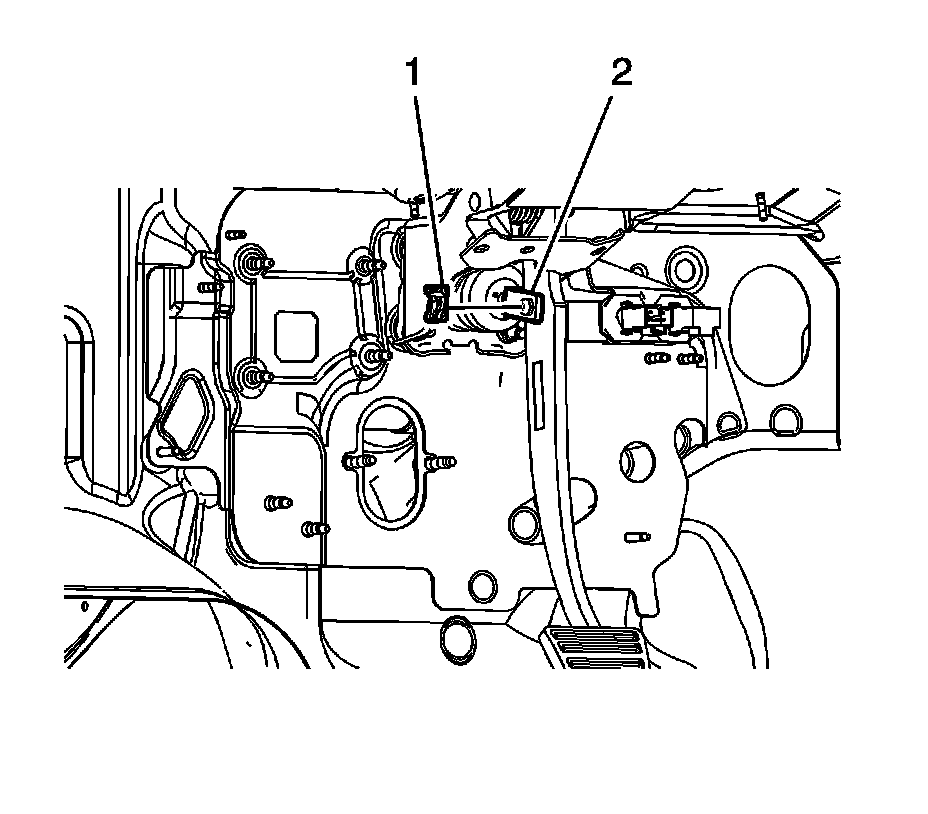 1
2