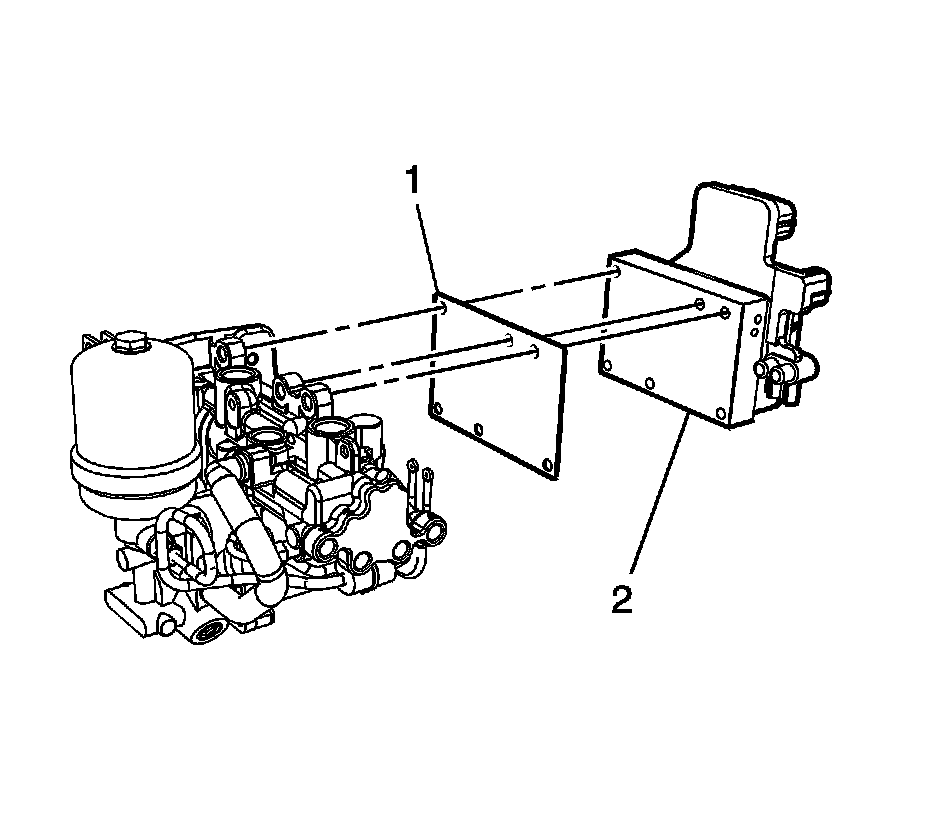 1

2