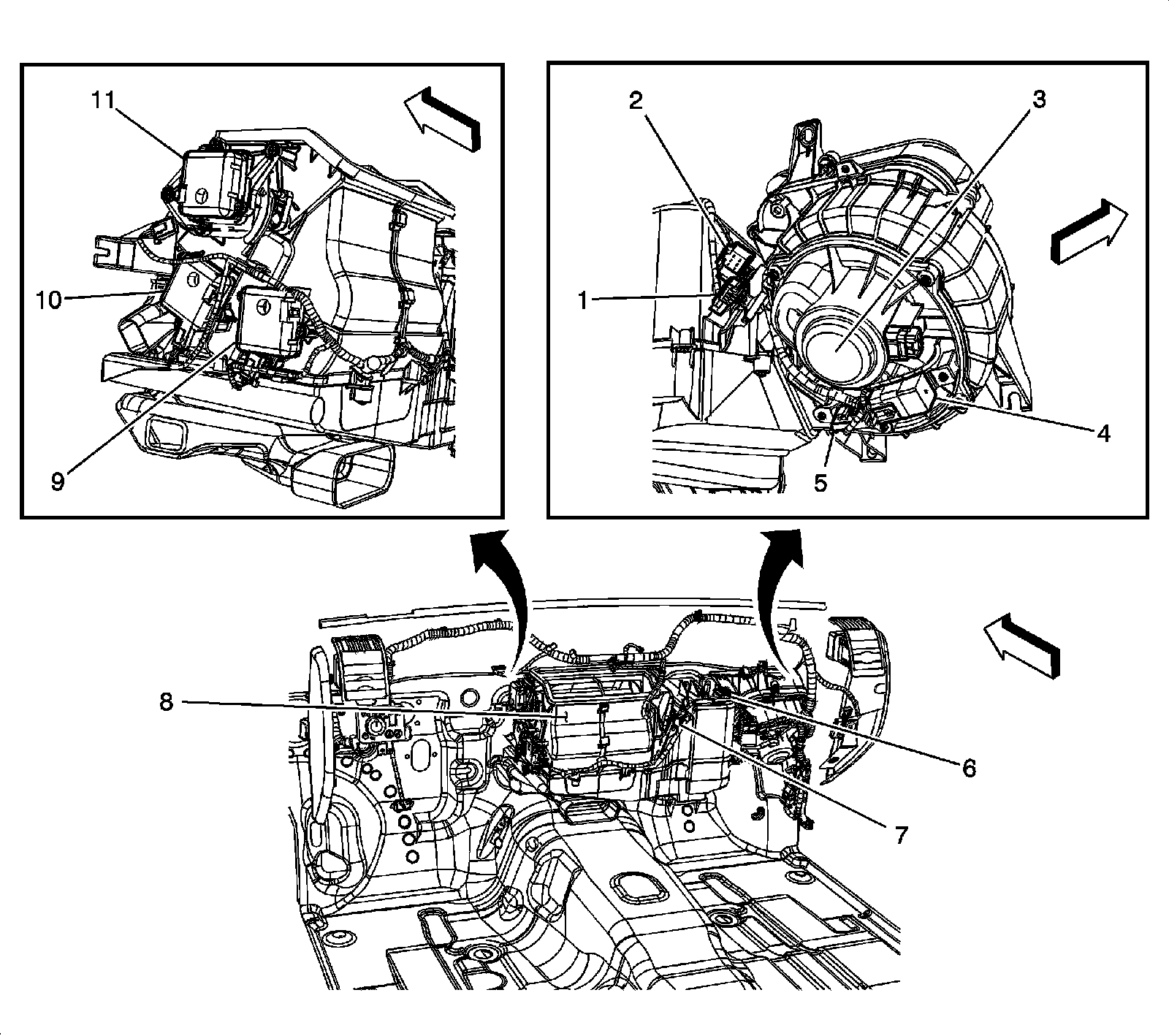 11
10
9
2
3
1
4
5
8
6
7