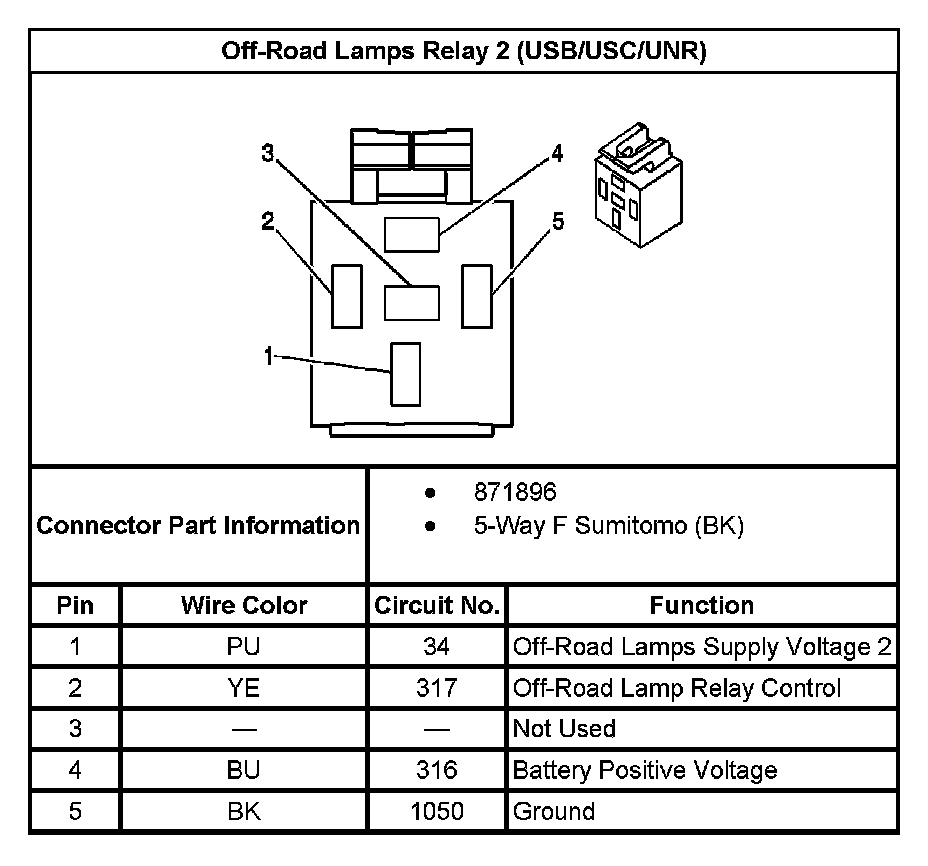 Off-Road Lamps Relay 2 (USB/USC/UNR)

3
4
2
5
1

Connector Part Information

- 871896
- 5-Way F Sumitomo (BK)

| Pin | Wire Color | Circuit No. | Function |
|---|---|---|---|
| 1 | PU | 34 | Off-Road Lamps Supply Voltage 2 |
| 2 | YE | 317 | Off-Road Lamp Relay Control |
| 3 | — | — | Not Used |
| 4 | BU | 316 | Battery Positive Voltage |
| 5 | BK | 1050 | Ground |