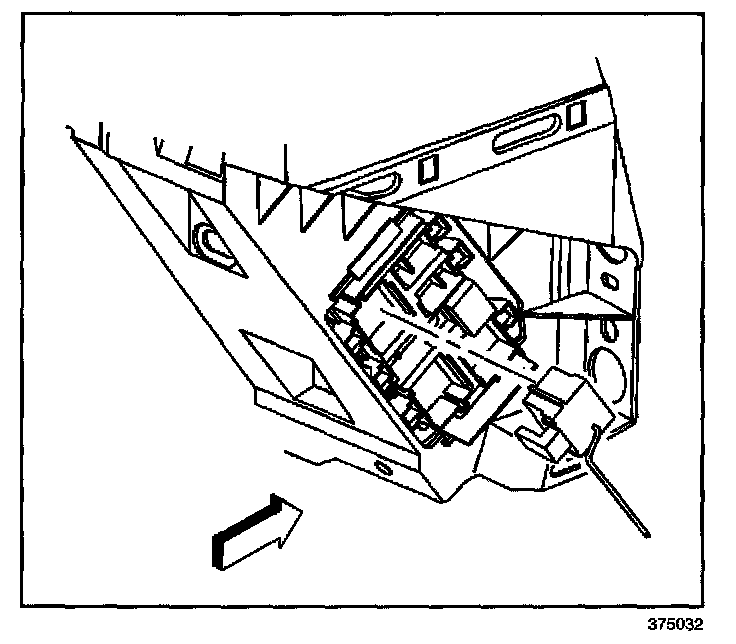 375032