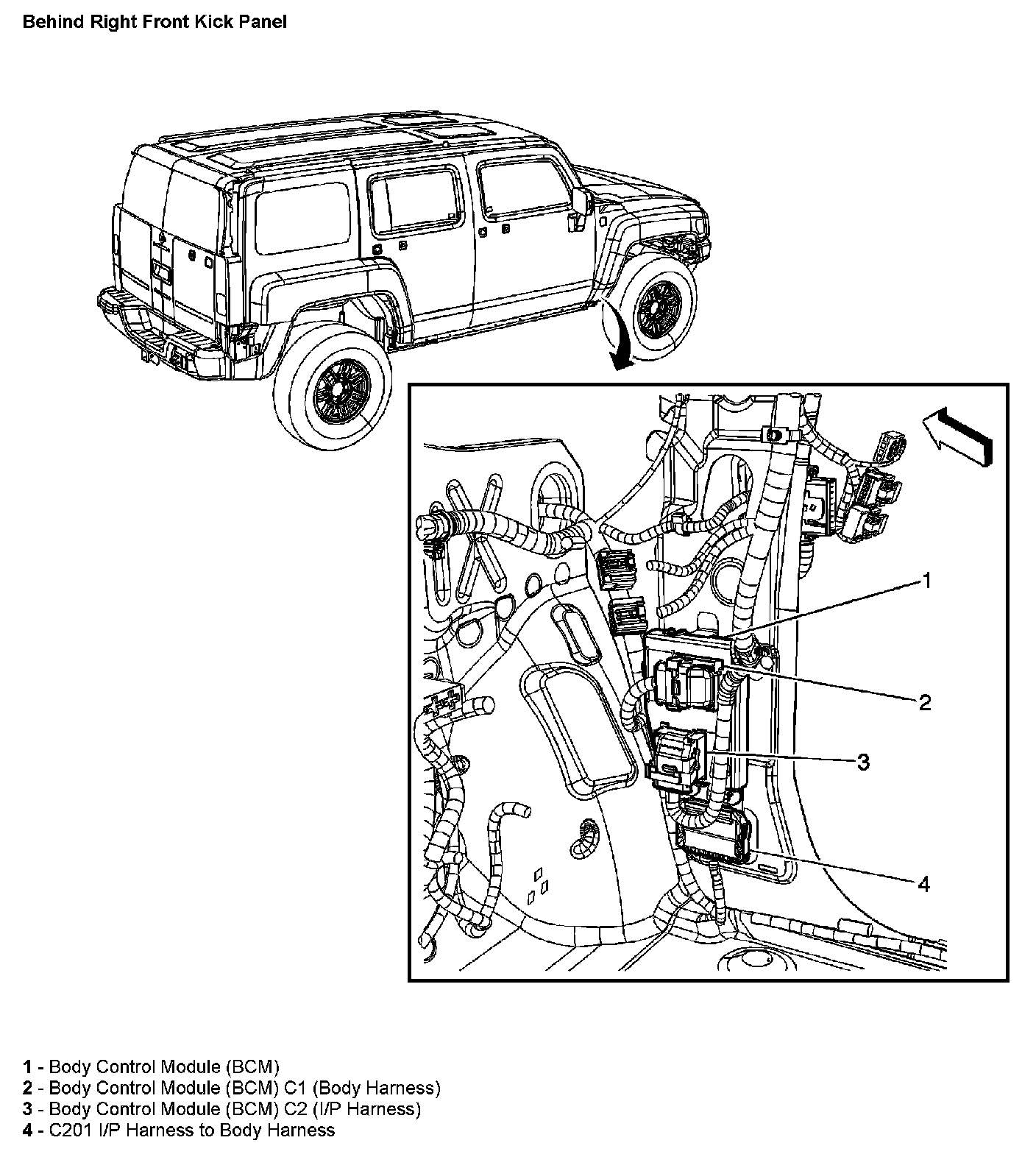 Behind Right Front Kick Panel

1

2

3

4

1 - Body Control Module (BCM)
2 - Body Control Module (BCM) C1 (Body Harness)
3 - Body Control Module (BCM) C2 (I/P Harness)
4 - C201 I/P Harness to Body Harness