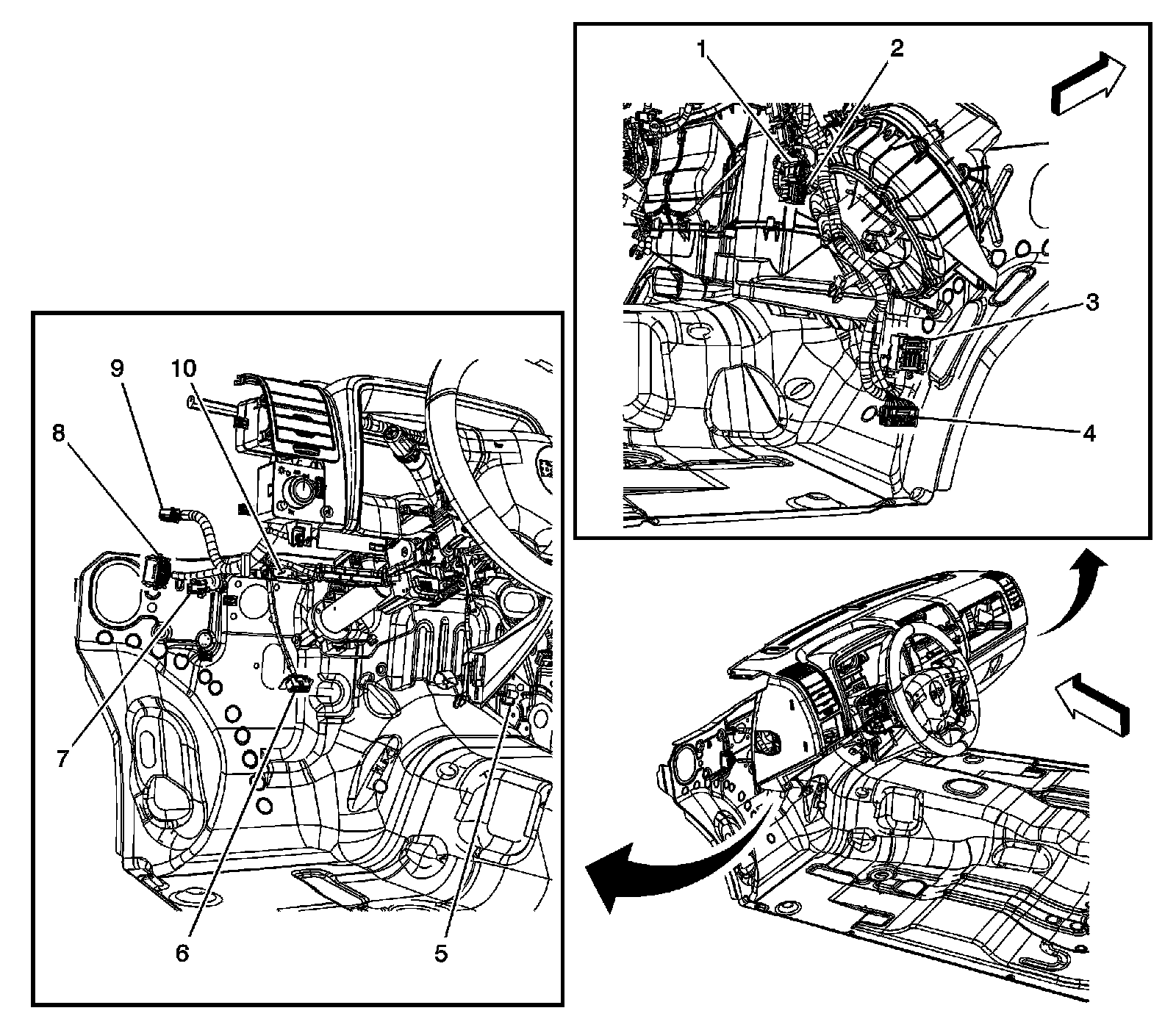 1
2
3
4
9
10
8
7
6
5