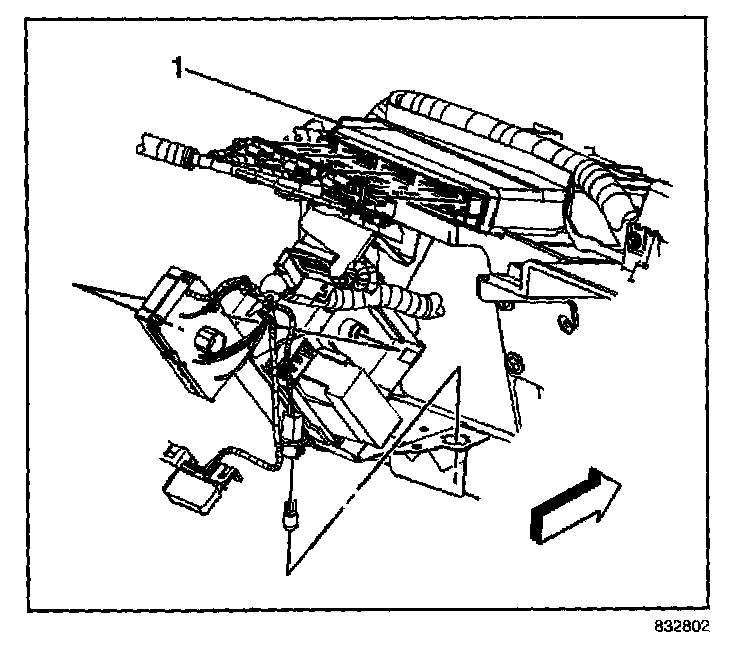 1

832802