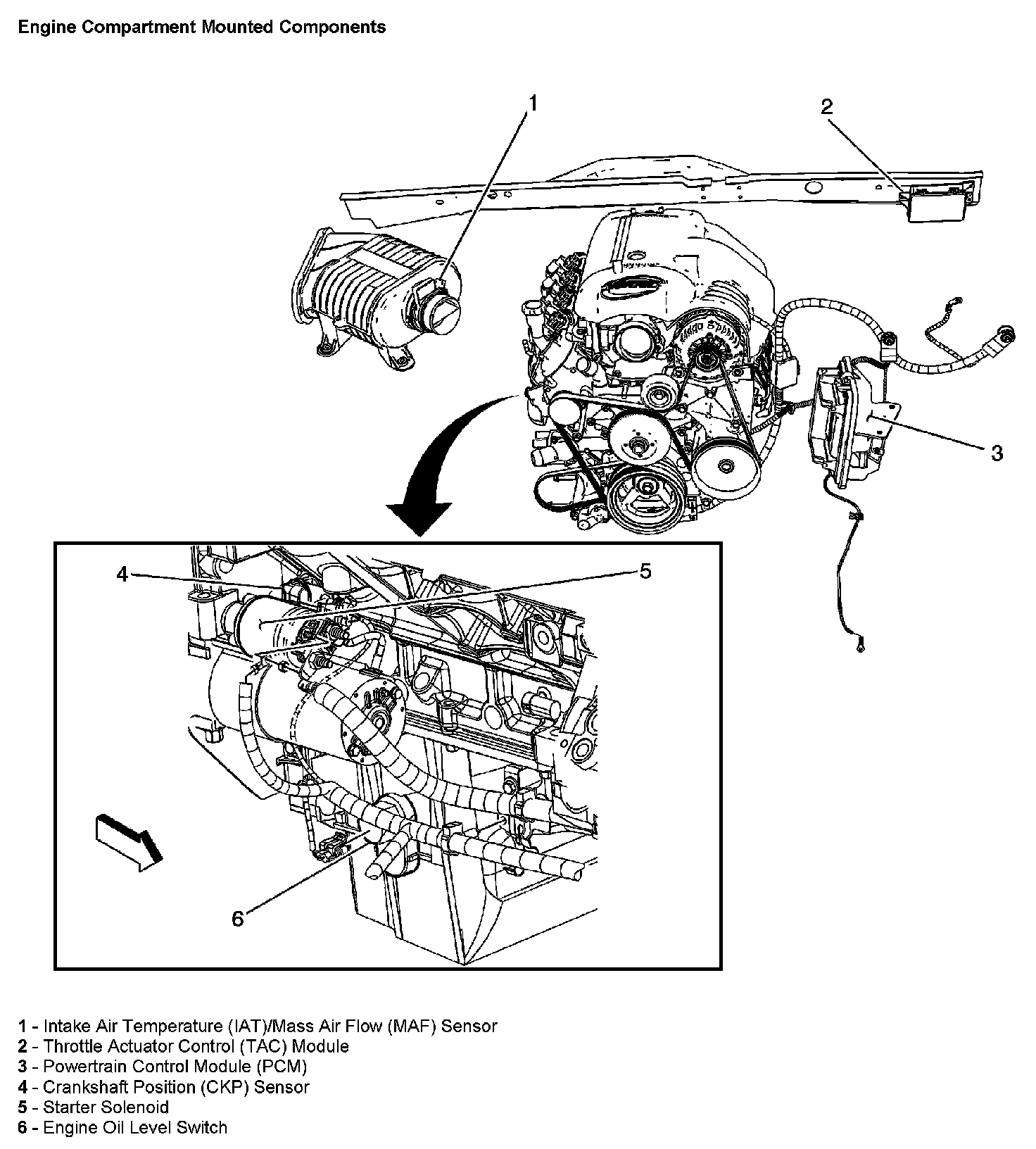 Engine Compartment Mounted Components

1

2

3

4

5

6

1 - Intake Air Temperature (IAT)/Mass Air Flow (MAF) Sensor
2 - Throttle Actuator Control (TAC) Module
3 - Powertrain Control Module (PCM)
4 - Crankshaft Position (CKP) Sensor
5 - Starter Solenoid
6 - Engine Oil Level Switch