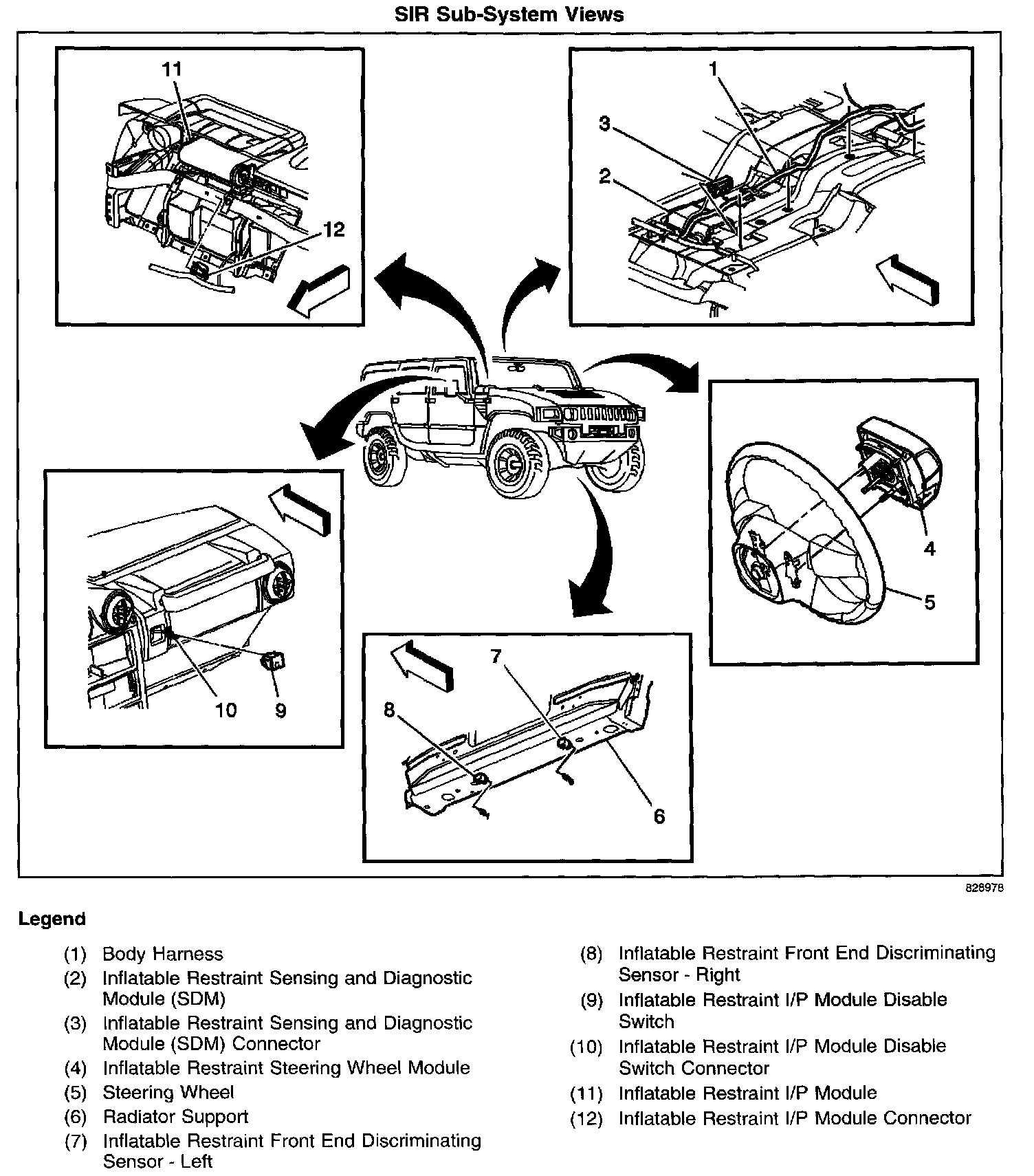 SIR Sub-System Views

11

12

1

3

2

4

5

10

9

7

8

6

828978

Legend

(1) Body Harness
(2) Inflatable Restraint Sensing and Diagnostic Module (SDM)
(3) Inflatable Restraint Sensing and Diagnostic Module (SDM) Connector
(4) Inflatable Restraint Steering Wheel Module
(5) Steering Wheel
(6) Radiator Support
(7) Inflatable Restraint Front End Discriminating Sensor - Left

(8) Inflatable Restraint Front End Discriminating Sensor - Right
(9) Inflatable Restraint I/P Module Disable Switch
(10) Inflatable Restraint I/P Module Disable Switch Connector
(11) Inflatable Restraint I/P Module
(12) Inflatable Restraint I/P Module Connector