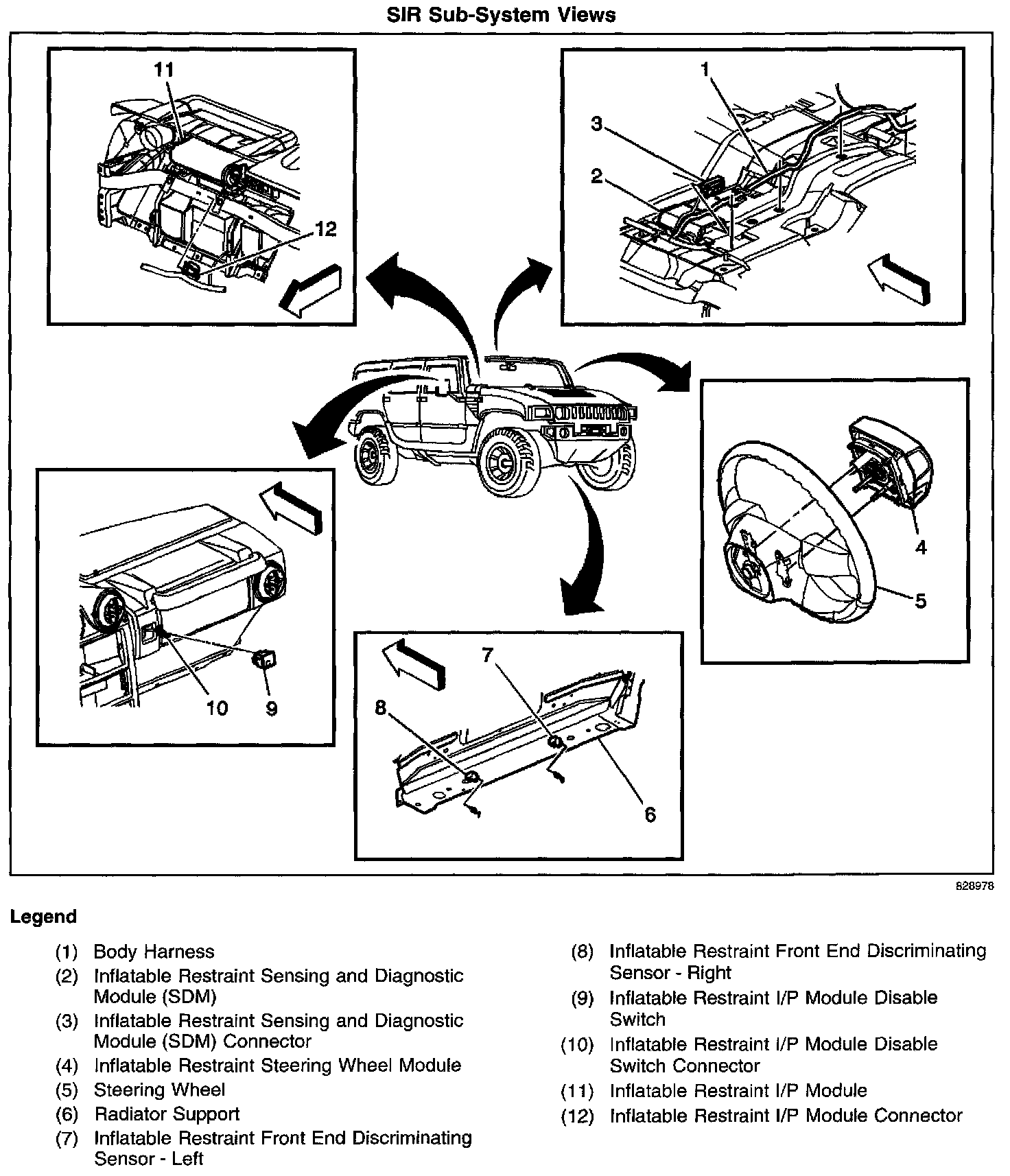 SIR Sub-System Views

11

12

1

3

2

4

5

10

9

7

8

6

828978

Legend

(1) Body Harness
(2) Inflatable Restraint Sensing and Diagnostic Module (SDM)
(3) Inflatable Restraint Sensing and Diagnostic Module (SDM) Connector
(4) Inflatable Restraint Steering Wheel Module
(5) Steering Wheel
(6) Radiator Support
(7) Inflatable Restraint Front End Discriminating Sensor - Left

(8) Inflatable Restraint Front End Discriminating Sensor - Right
(9) Inflatable Restraint I/P Module Disable Switch
(10) Inflatable Restraint I/P Module Disable Switch Connector
(11) Inflatable Restraint I/P Module
(12) Inflatable Restraint I/P Module Connector