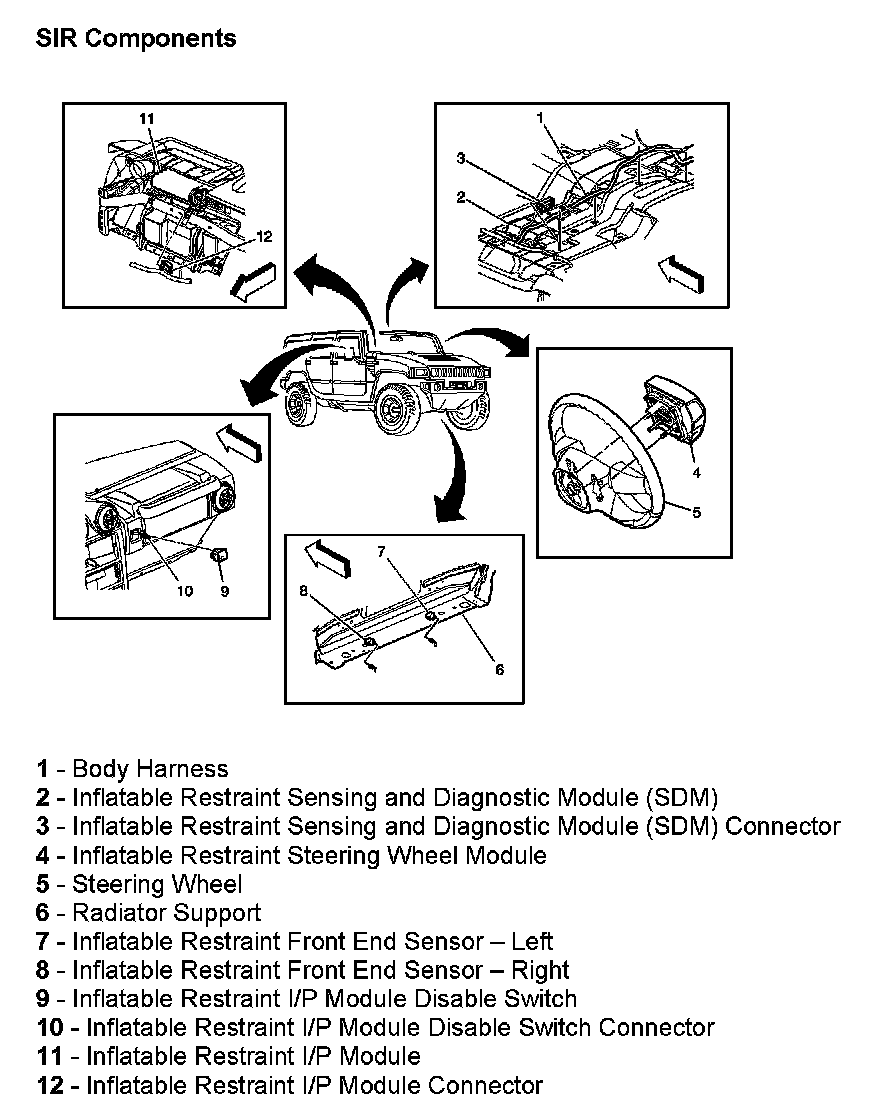 SIR Components

11
12

1
3
2

4
5

10
9

7
8
6

1 - Body Harness
2 - Inflatable Restraint Sensing and Diagnostic Module (SDM)
3 - Inflatable Restraint Sensing and Diagnostic Module (SDM) Connector
4 - Inflatable Restraint Steering Wheel Module
5 - Steering Wheel
6 - Radiator Support
7 - Inflatable Restraint Front End Sensor – Left
8 - Inflatable Restraint Front End Sensor – Right
9 - Inflatable Restraint I/P Module Disable Switch
10 - Inflatable Restraint I/P Module Disable Switch Connector
11 - Inflatable Restraint I/P Module
12 - Inflatable Restraint I/P Module Connector