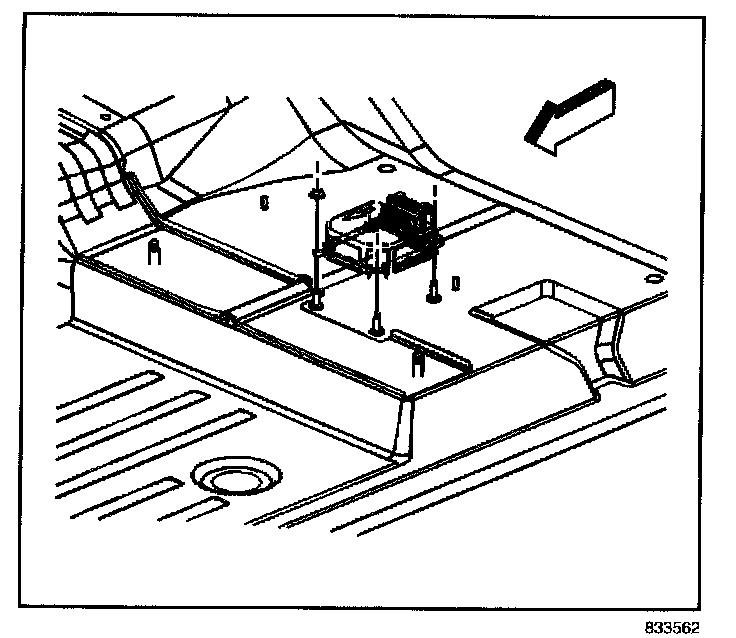 833562