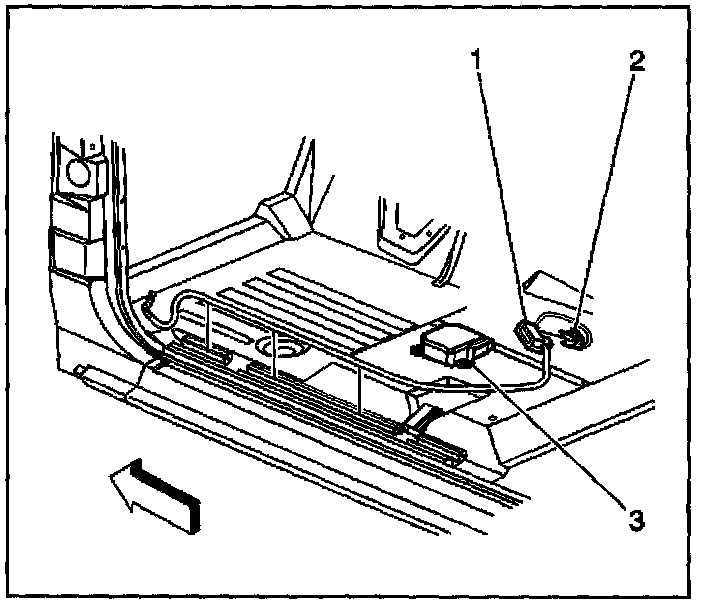 1
2
3