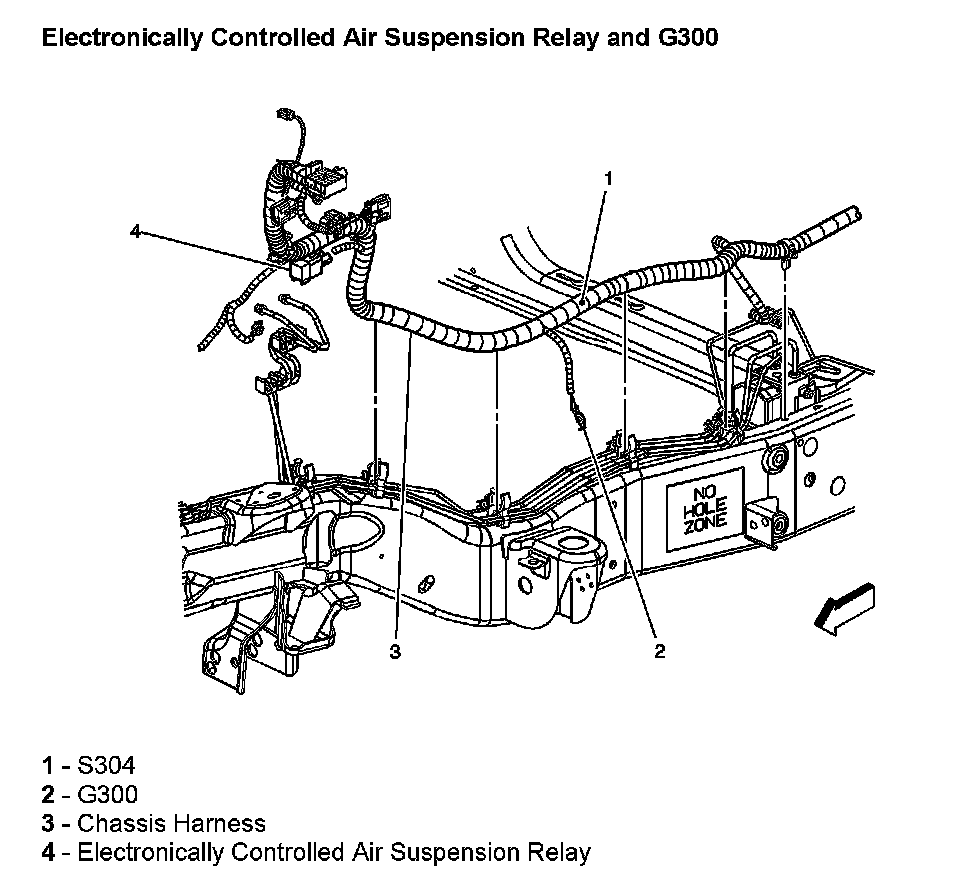 Electronically Controlled Air Suspension Relay and G300

1

4

NO HOLE ZONE

3

2

1 - S304
2 - G300
3 - Chassis Harness
4 - Electronically Controlled Air Suspension Relay