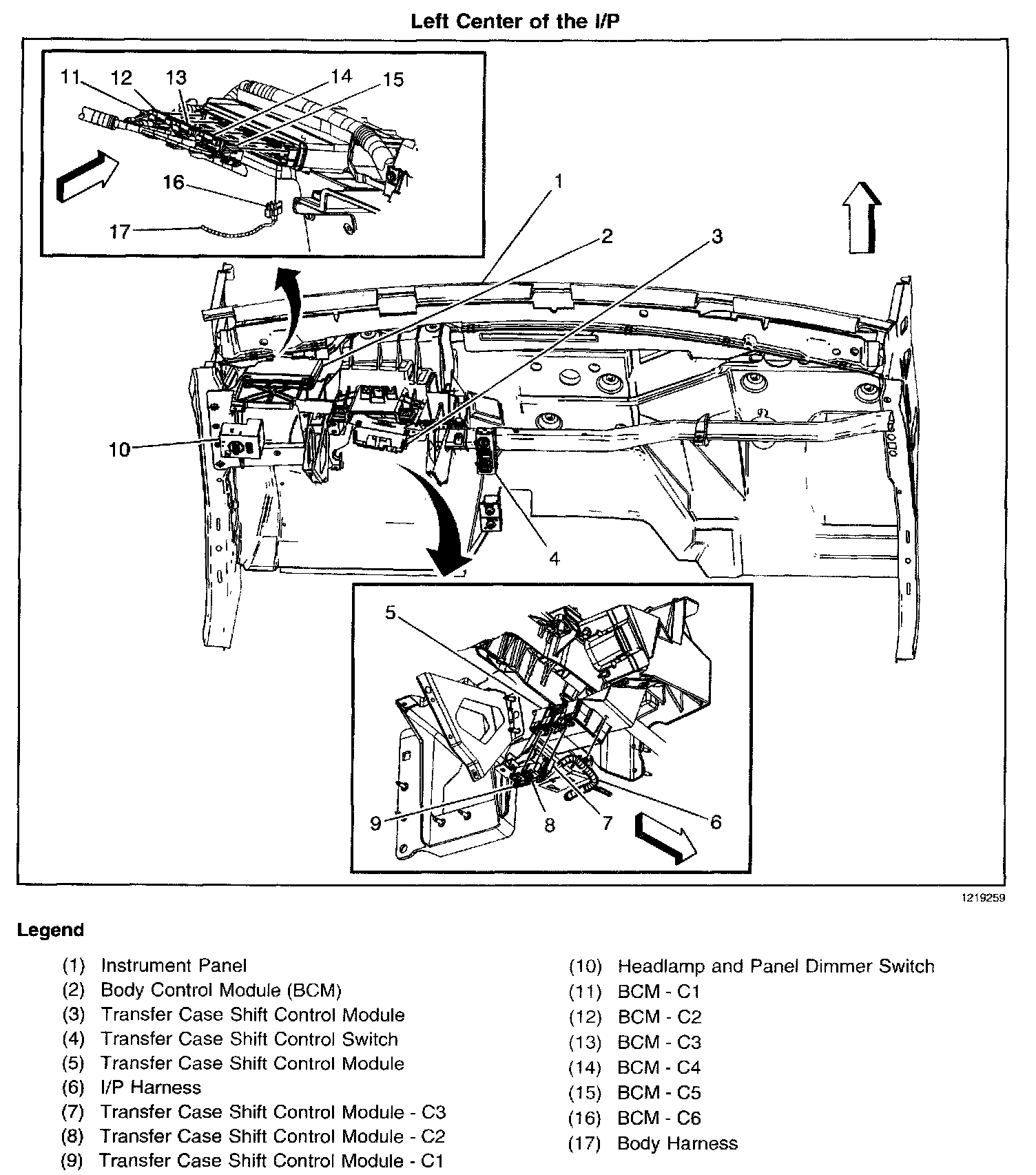 Left Center of the I/P

11 12 13 14 15

16

17

1

2

3

10

4

5

9 8 7 6

1219259

Legend

(1) Instrument Panel
(2) Body Control Module (BCM)
(3) Transfer Case Shift Control Module
(4) Transfer Case Shift Control Switch
(5) Transfer Case Shift Control Module
(6) I/P Harness
(7) Transfer Case Shift Control Module - C3
(8) Transfer Case Shift Control Module - C2
(9) Transfer Case Shift Control Module - C1

(10) Headlamp and Panel Dimmer Switch
(11) BCM - C1
(12) BCM - C2
(13) BCM - C3
(14) BCM - C4
(15) BCM - C5
(16) BCM - C6
(17) Body Harness