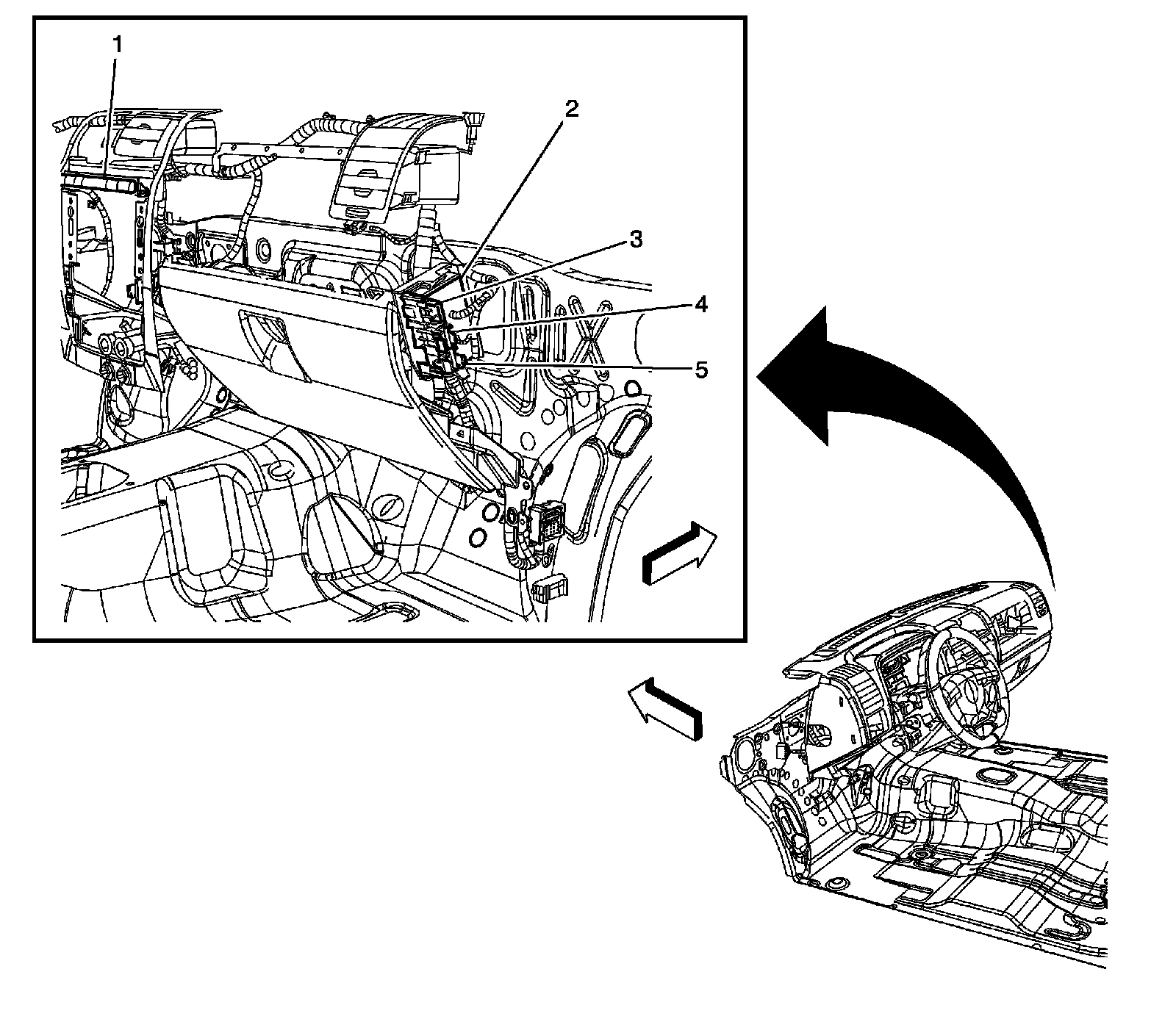 1
2
3
4
5