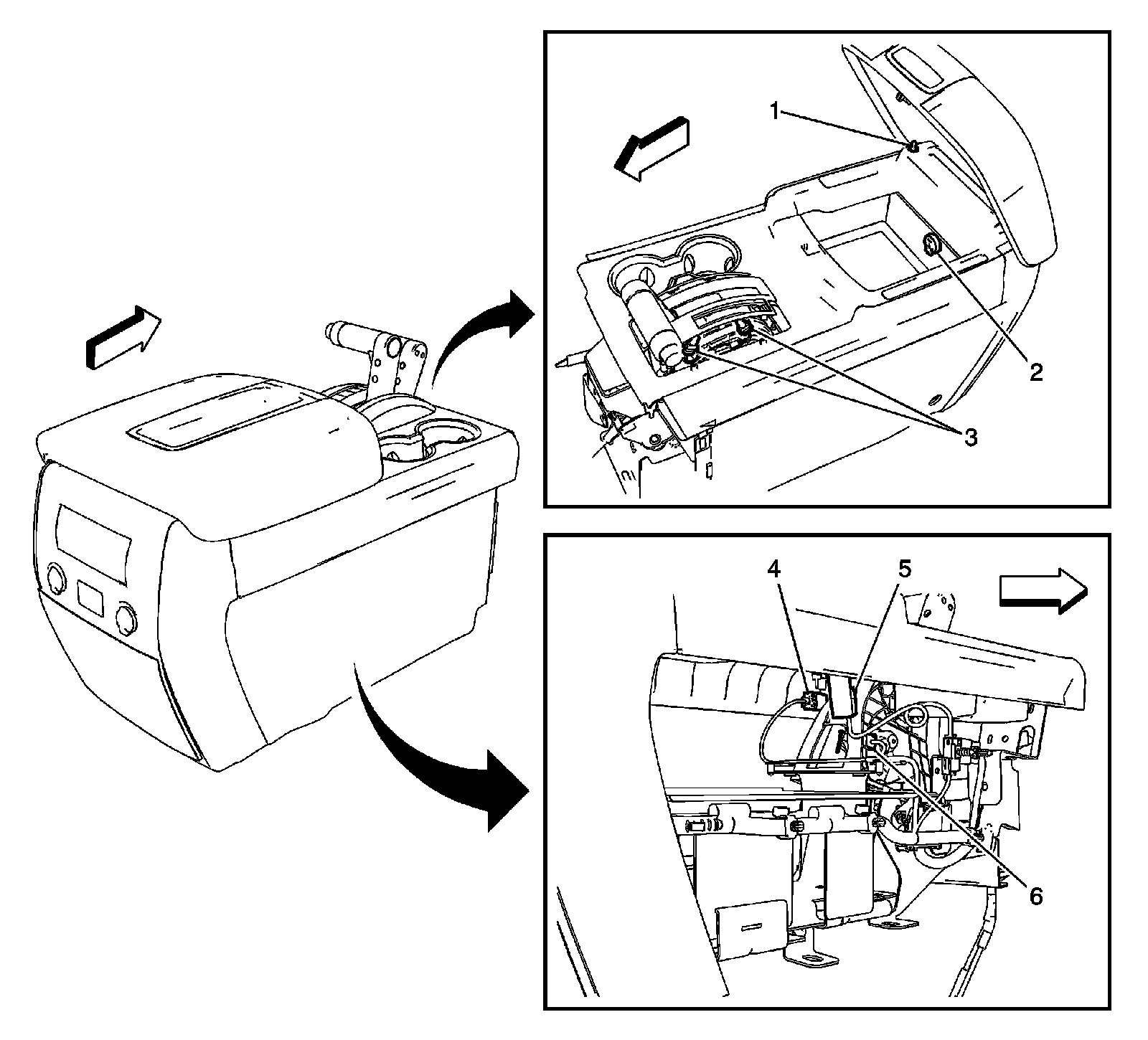 1
2
3
4
5
6