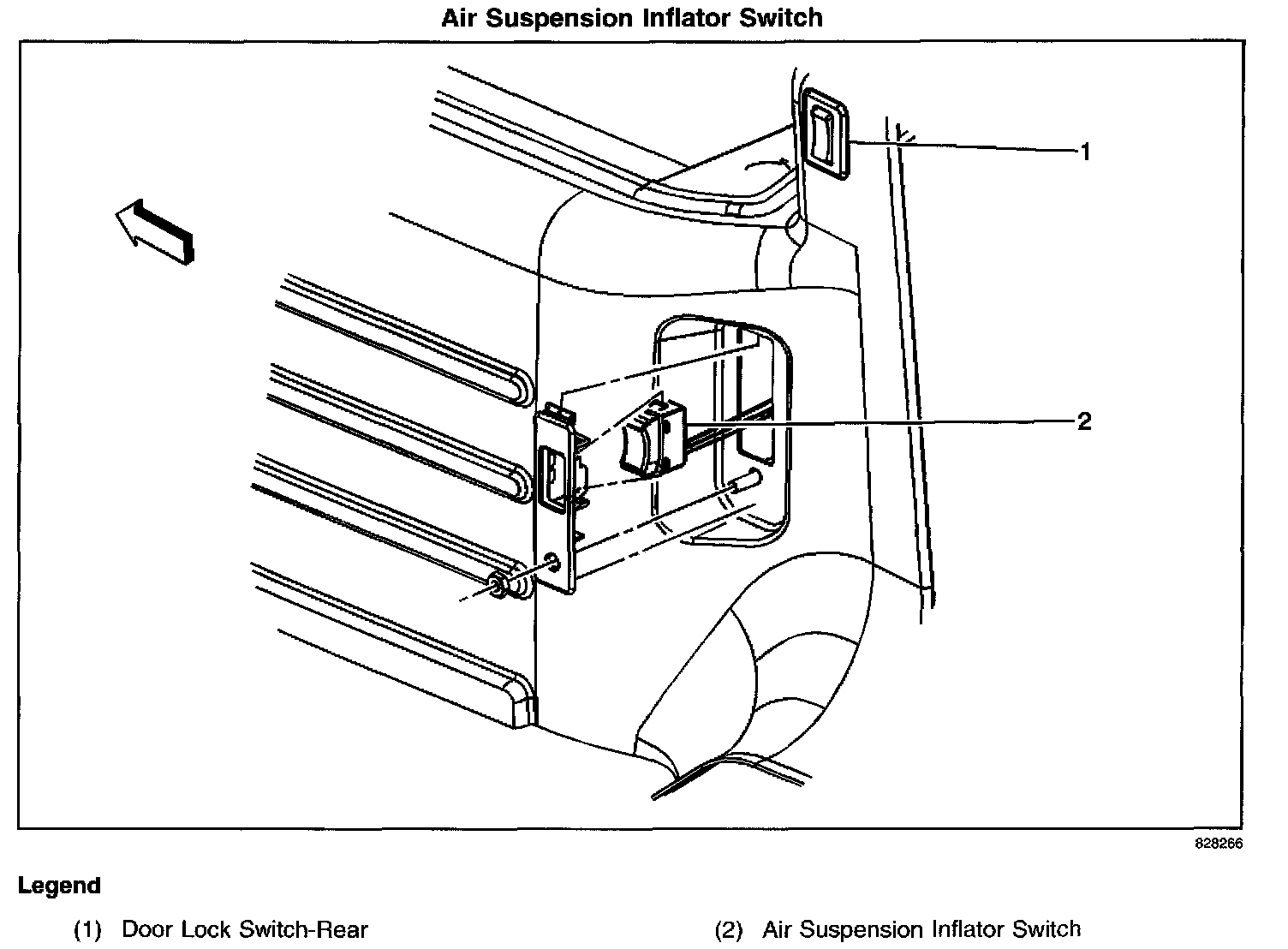 Air Suspension Inflator Switch

1

2

828266

Legend

(1) Door Lock Switch-Rear

(2) Air Suspension Inflator Switch