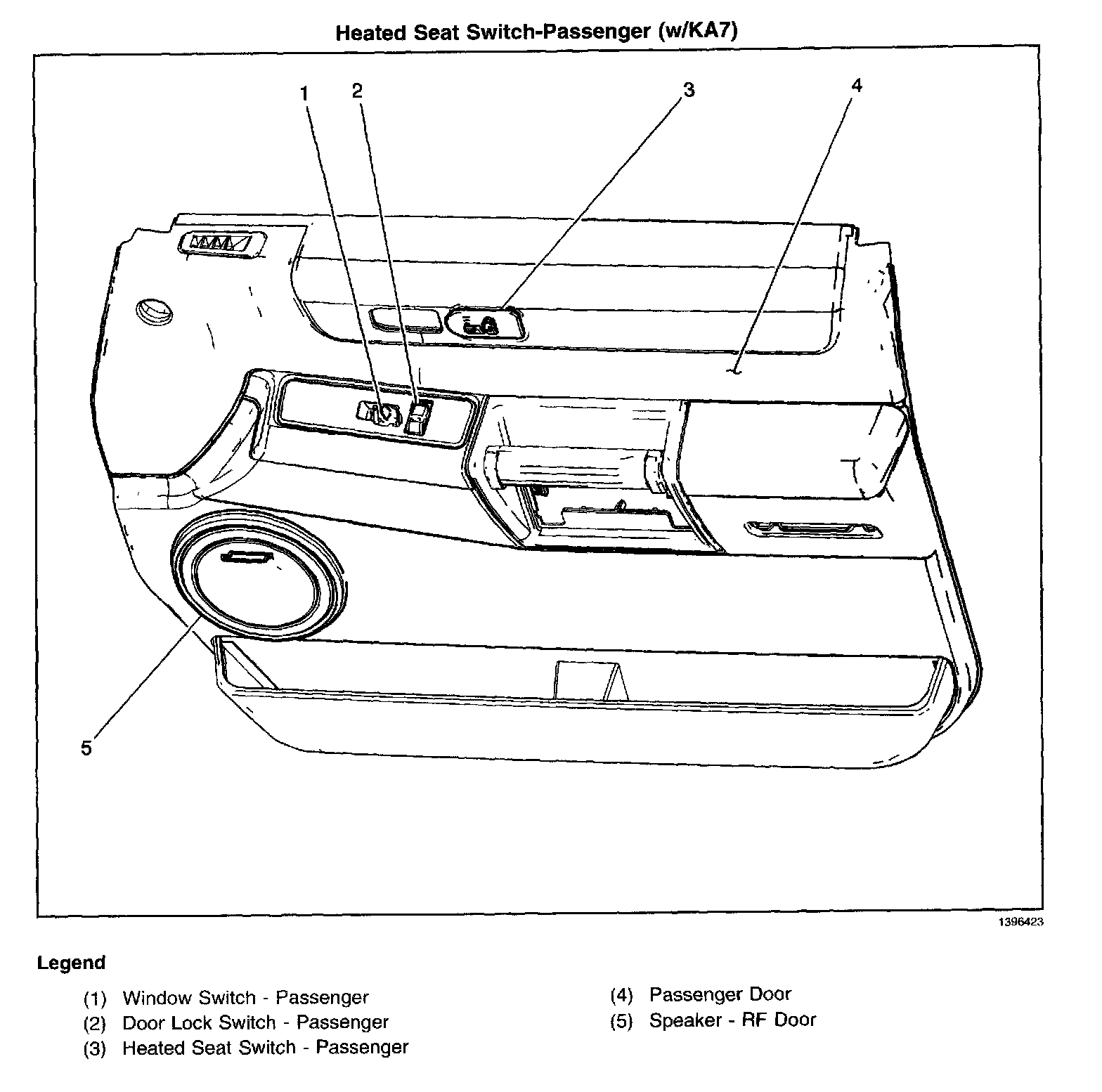 Heated Seat Switch-Passenger (w/KA7)

1
2
3
4
5

1396423

Legend

(1) Window Switch - Passenger
(2) Door Lock Switch - Passenger
(3) Heated Seat Switch - Passenger

(4) Passenger Door
(5) Speaker - RF Door