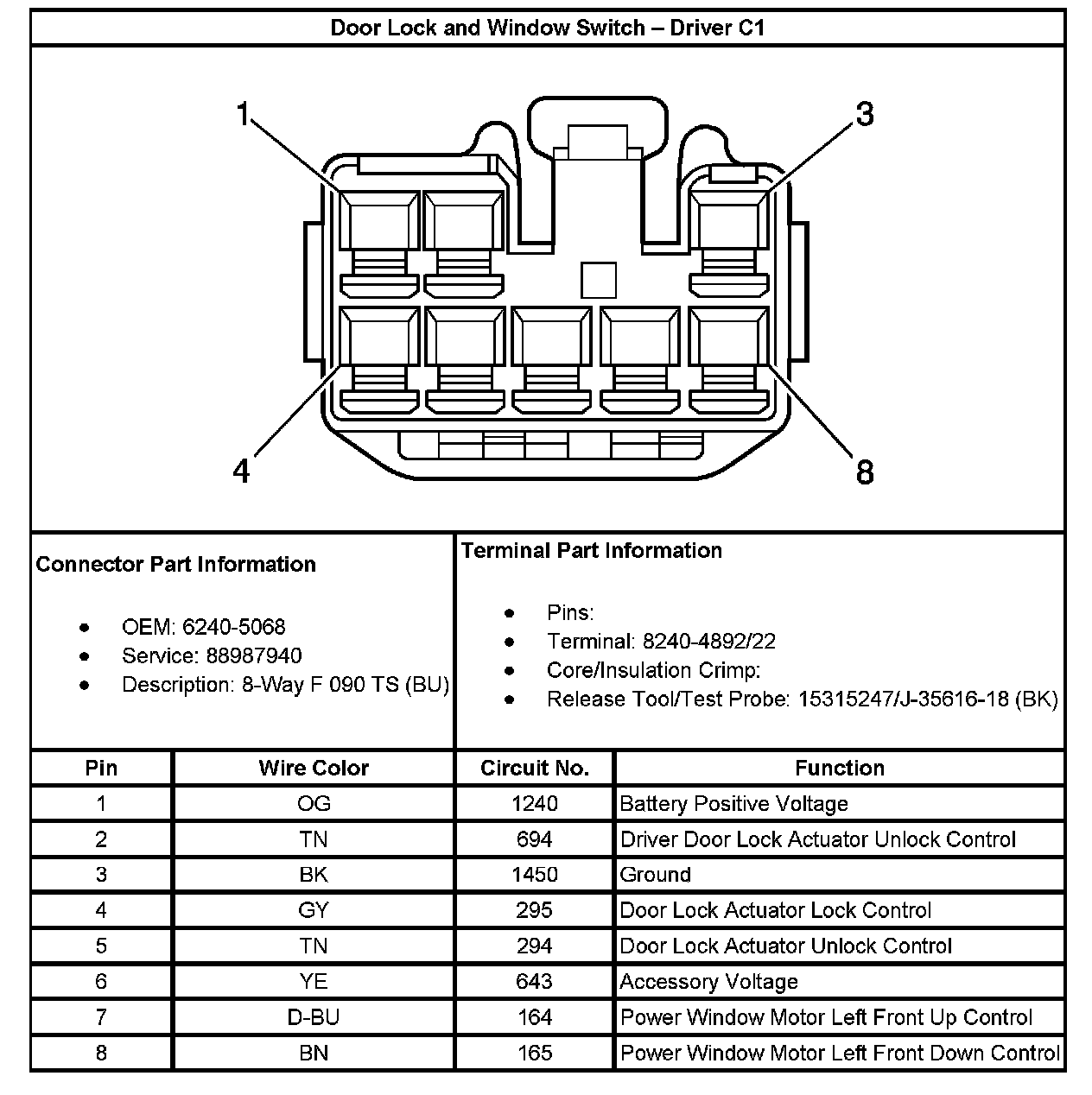 Door Lock and Window Switch – Driver C1

1
3
4
8

Connector Part Information

- OEM: 6240-5068
- Service: 88987940
- Description: 8-Way F 090 TS (BU)

Terminal Part Information

- Pins:
- Terminal: 8240-4892/22
- Core/Insulation Crimp:
- Release Tool/Test Probe: 15315247/J-35616-18 (BK)

| Pin | Wire Color | Circuit No. | Function |
|---|---|---|---|
| 1 | OG | 1240 | Battery Positive Voltage |
| 2 | TN | 694 | Driver Door Lock Actuator Unlock Control |
| 3 | BK | 1450 | Ground |
| 4 | GY | 295 | Door Lock Actuator Lock Control |
| 5 | TN | 294 | Door Lock Actuator Unlock Control |
| 6 | YE | 643 | Accessory Voltage |
| 7 | D-BU | 164 | Power Window Motor Left Front Up Control |
| 8 | BN | 165 | Power Window Motor Left Front Down Control |