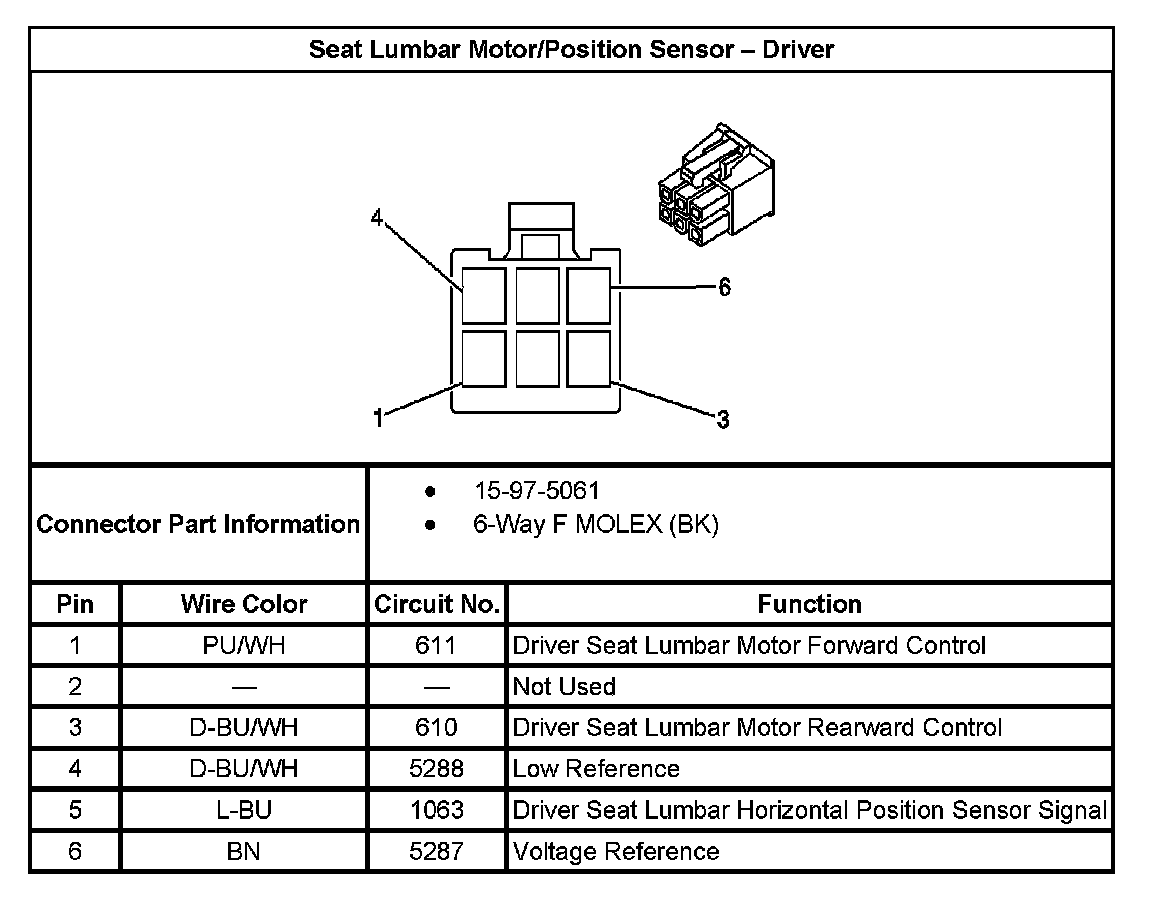 Seat Lumbar Motor/Position Sensor – Driver

4
6
1
3

Connector Part Information

- 15-97-5061
- 6-Way F MOLEX (BK)

| Pin | Wire Color | Circuit No. | Function |
|---|---|---|---|
| 1 | PU/WH | 611 | Driver Seat Lumbar Motor Forward Control |
| 2 | — | — | Not Used |
| 3 | D-BU/WH | 610 | Driver Seat Lumbar Motor Rearward Control |
| 4 | D-BU/WH | 5288 | Low Reference |
| 5 | L-BU | 1063 | Driver Seat Lumbar Horizontal Position Sensor Signal |
| 6 | BN | 5287 | Voltage Reference |