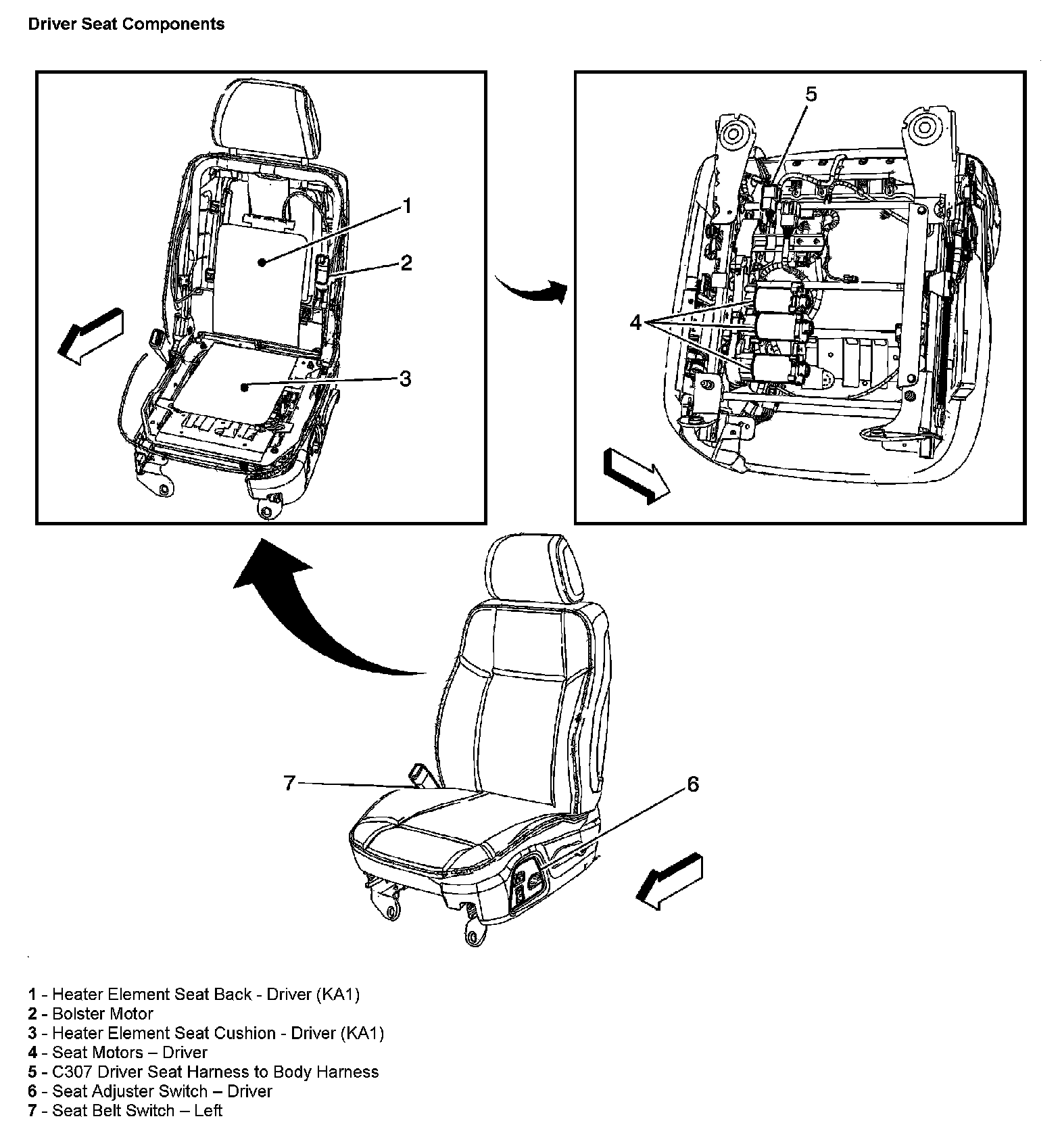 Driver Seat Components

1
2
3
5
4
7
6

1 - Heater Element Seat Back - Driver (KA1)
2 - Bolster Motor
3 - Heater Element Seat Cushion - Driver (KA1)
4 - Seat Motors – Driver
5 - C307 Driver Seat Harness to Body Harness
6 - Seat Adjuster Switch – Driver
7 - Seat Belt Switch – Left