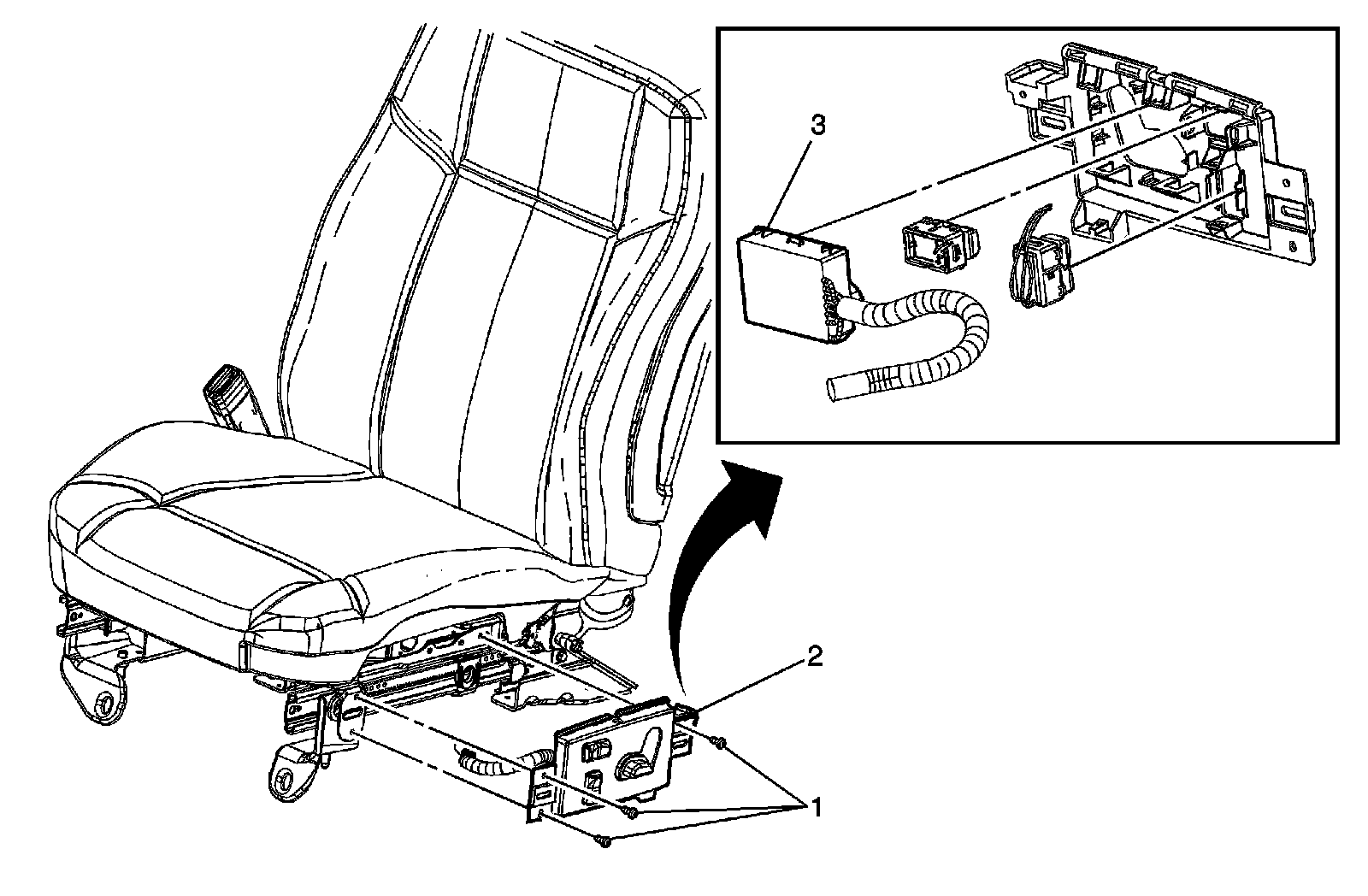 3
2
1