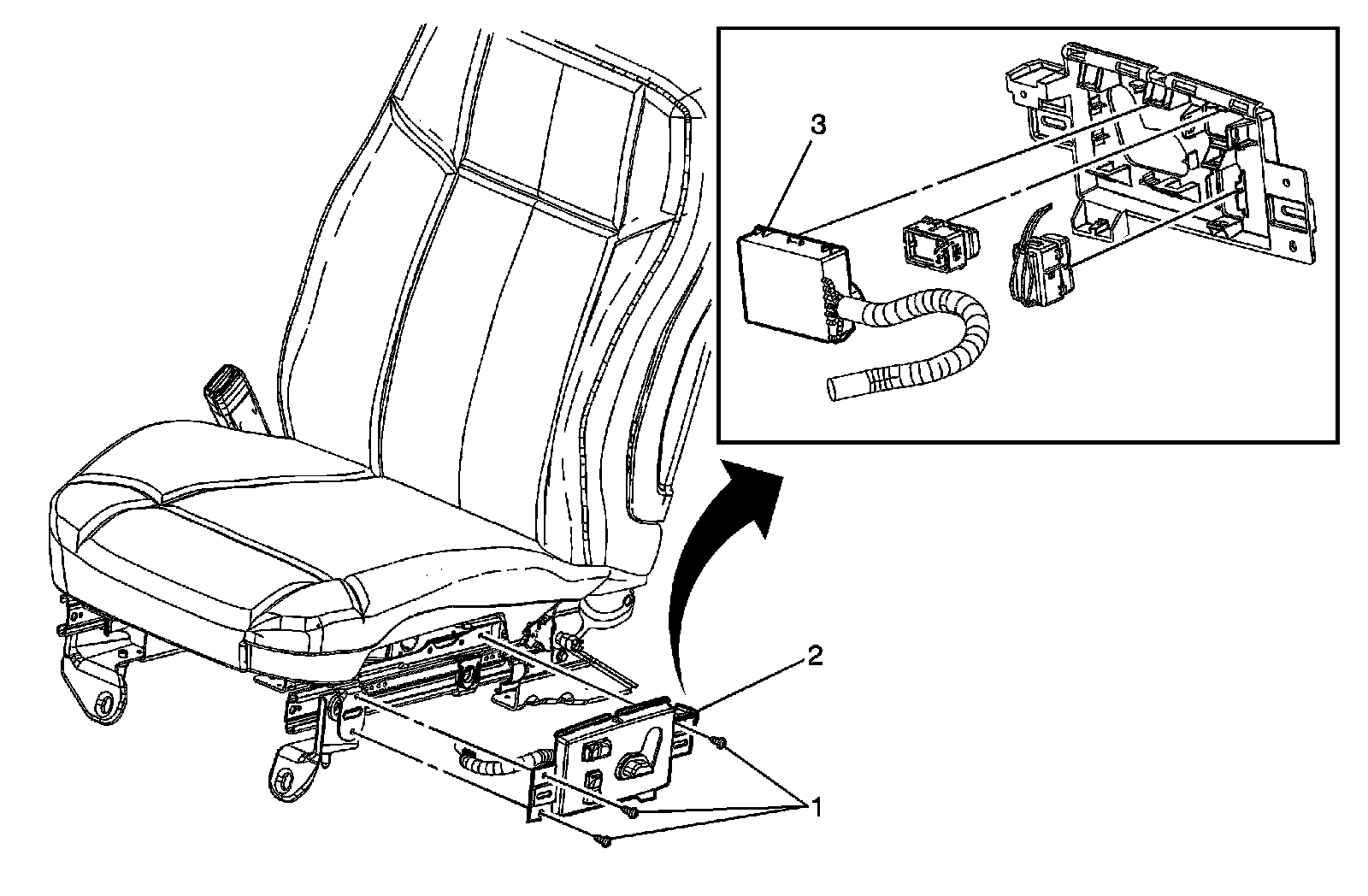 3
2
1