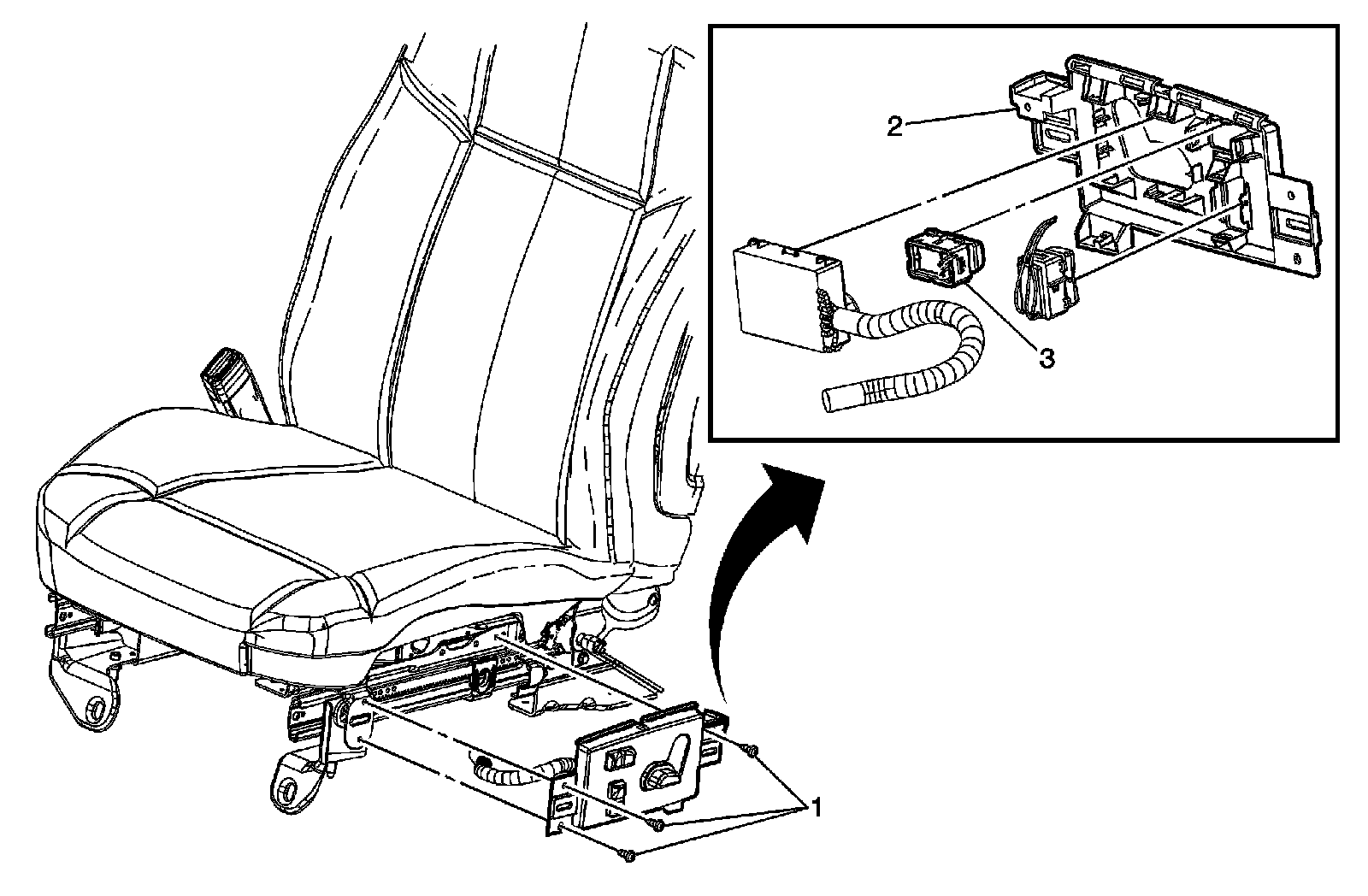 2

3

1