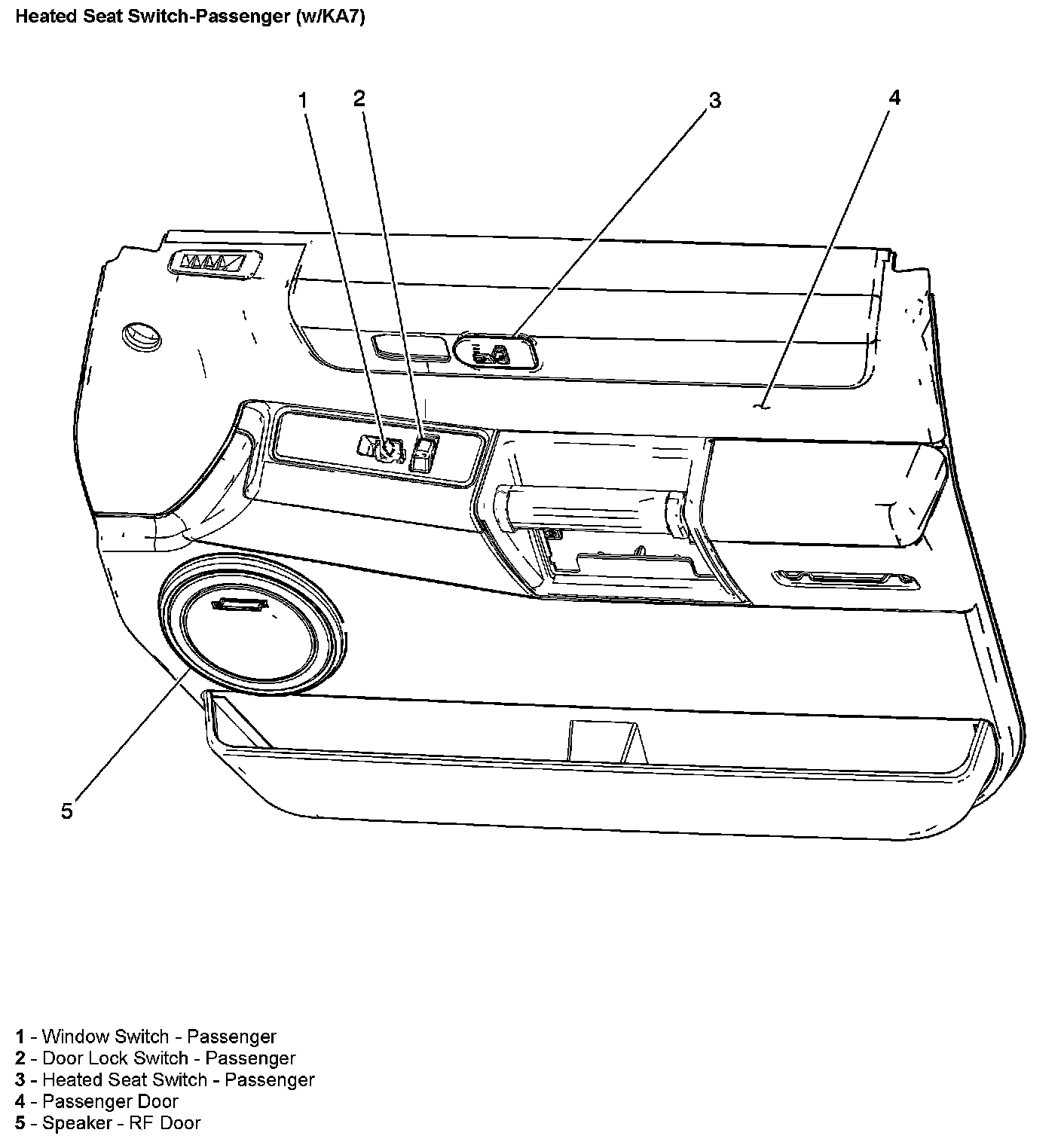 Heated Seat Switch-Passenger (w/KA7)

1
2
3
4
5

1 - Window Switch - Passenger
2 - Door Lock Switch - Passenger
3 - Heated Seat Switch - Passenger
4 - Passenger Door
5 - Speaker - RF Door