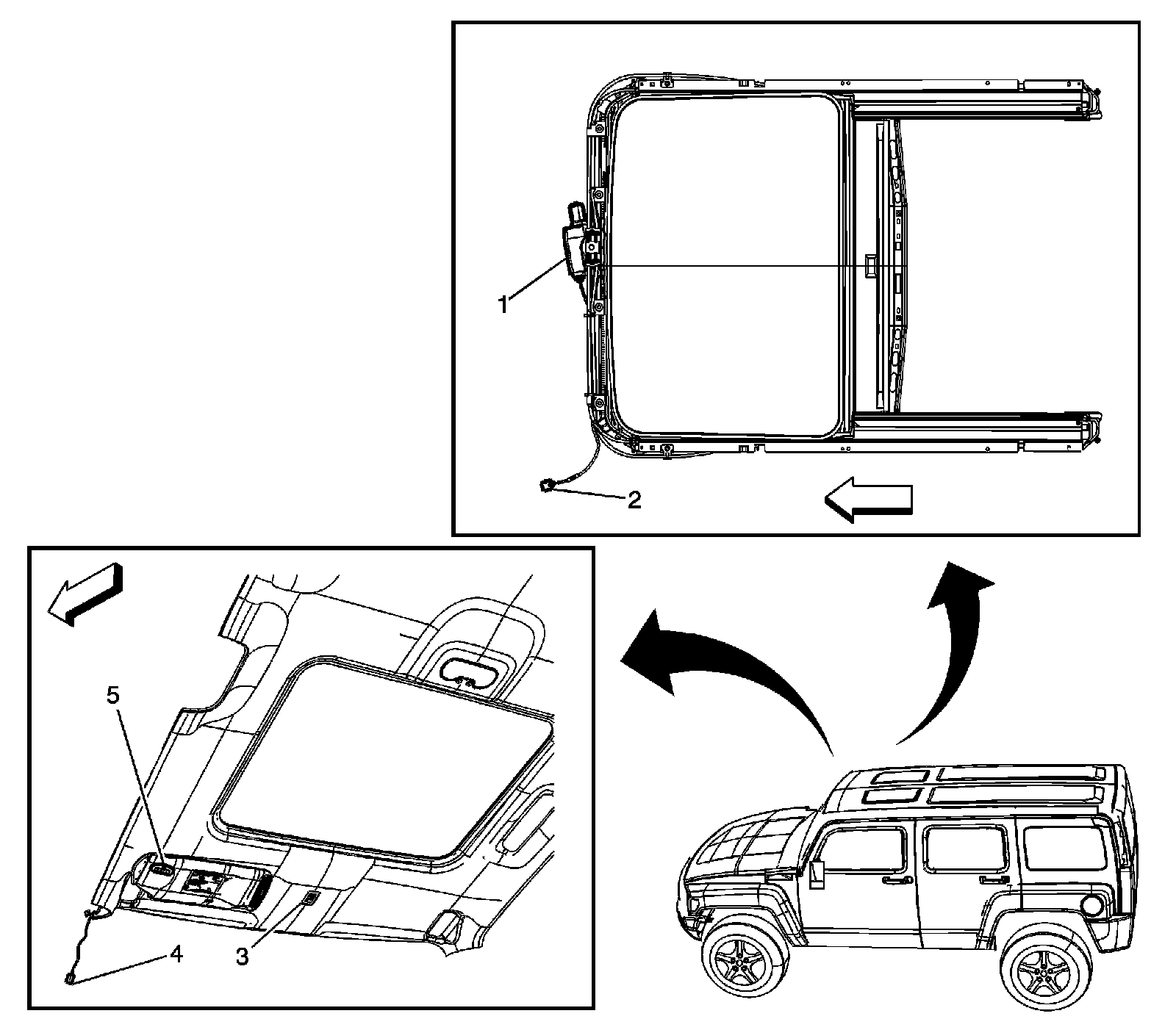 1
2
5
4
3