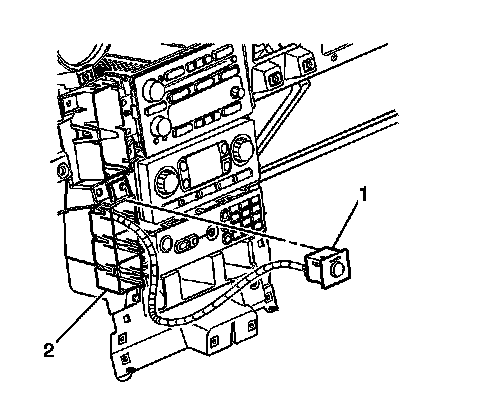 1
2