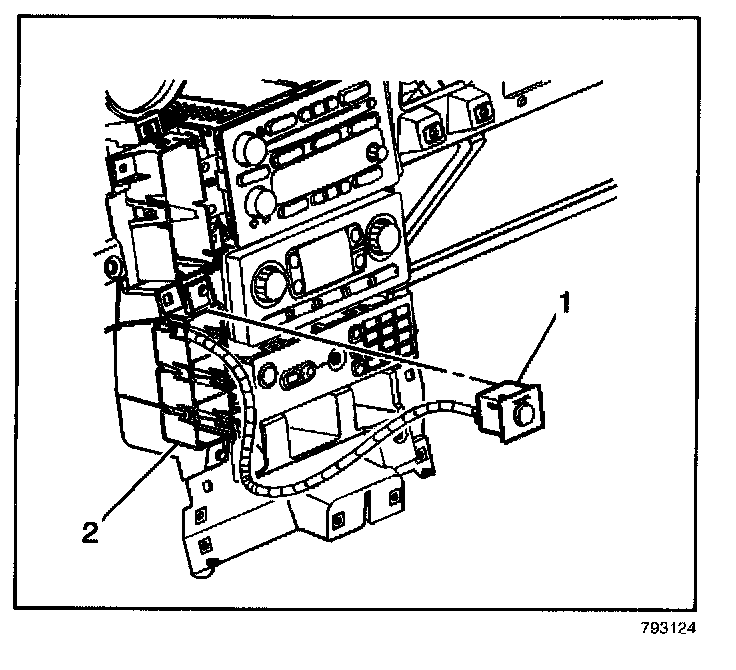 1

2

793124