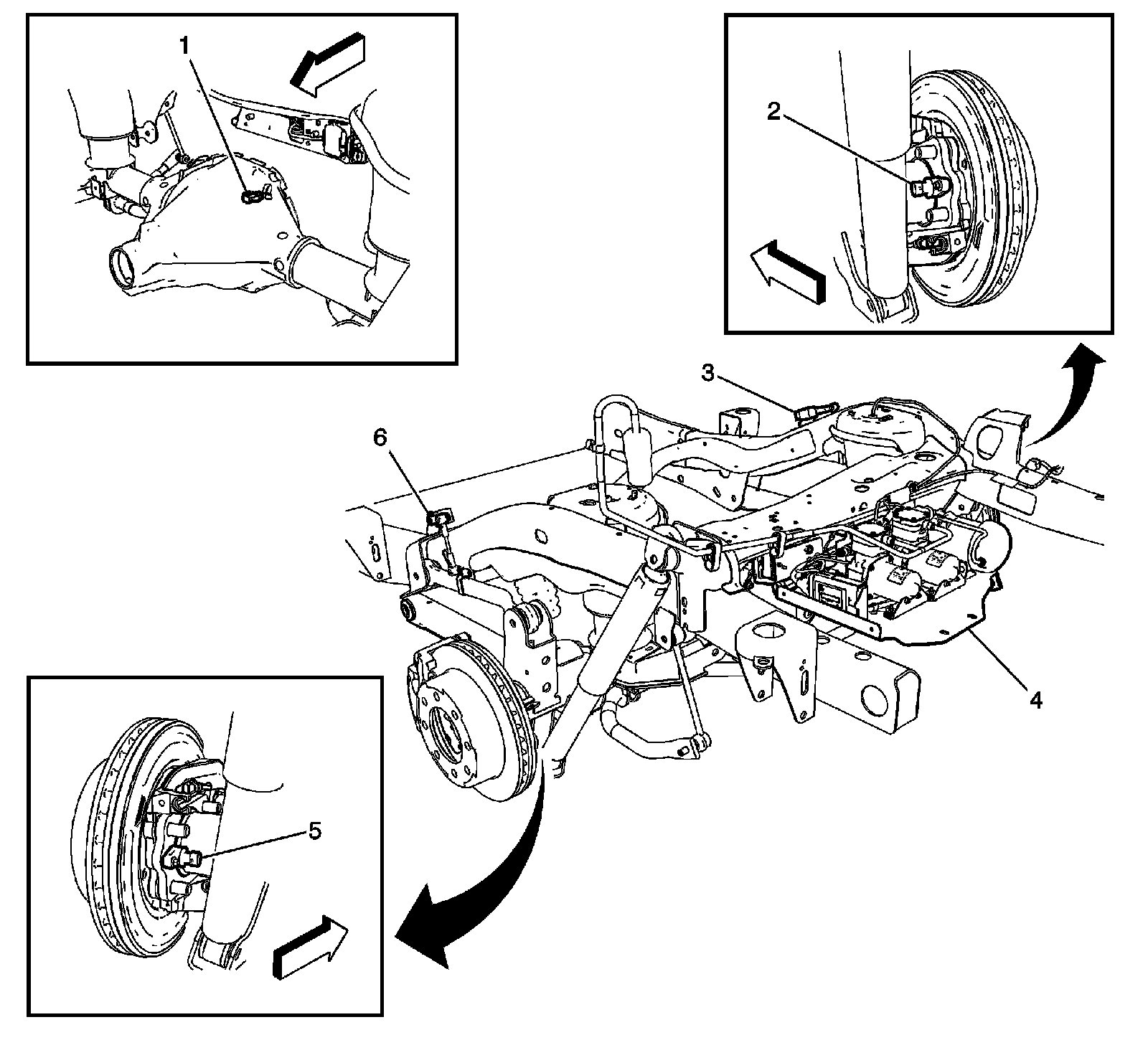 1

2

3

6

4

5