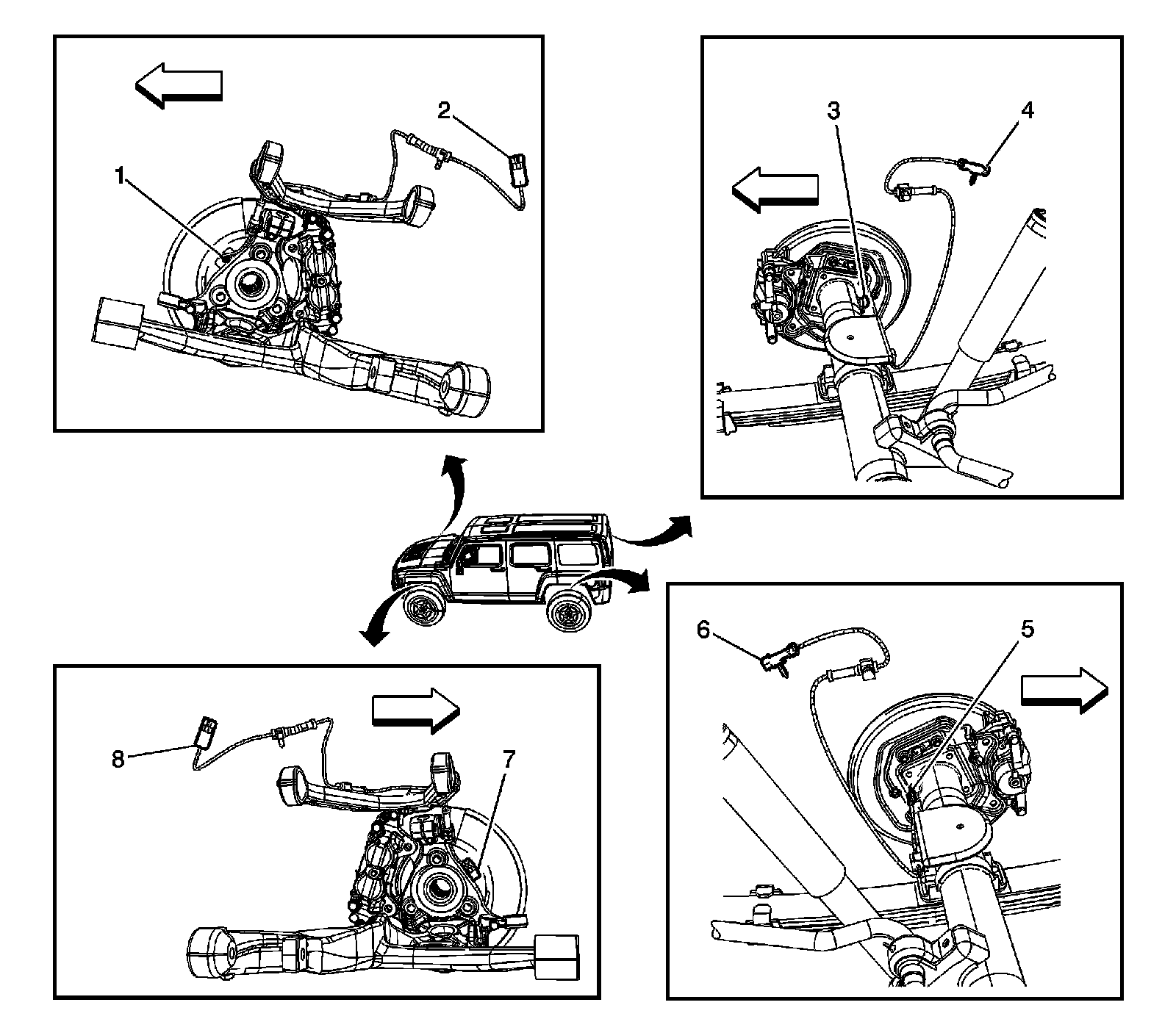 1
2
3
4
6
5
8
7