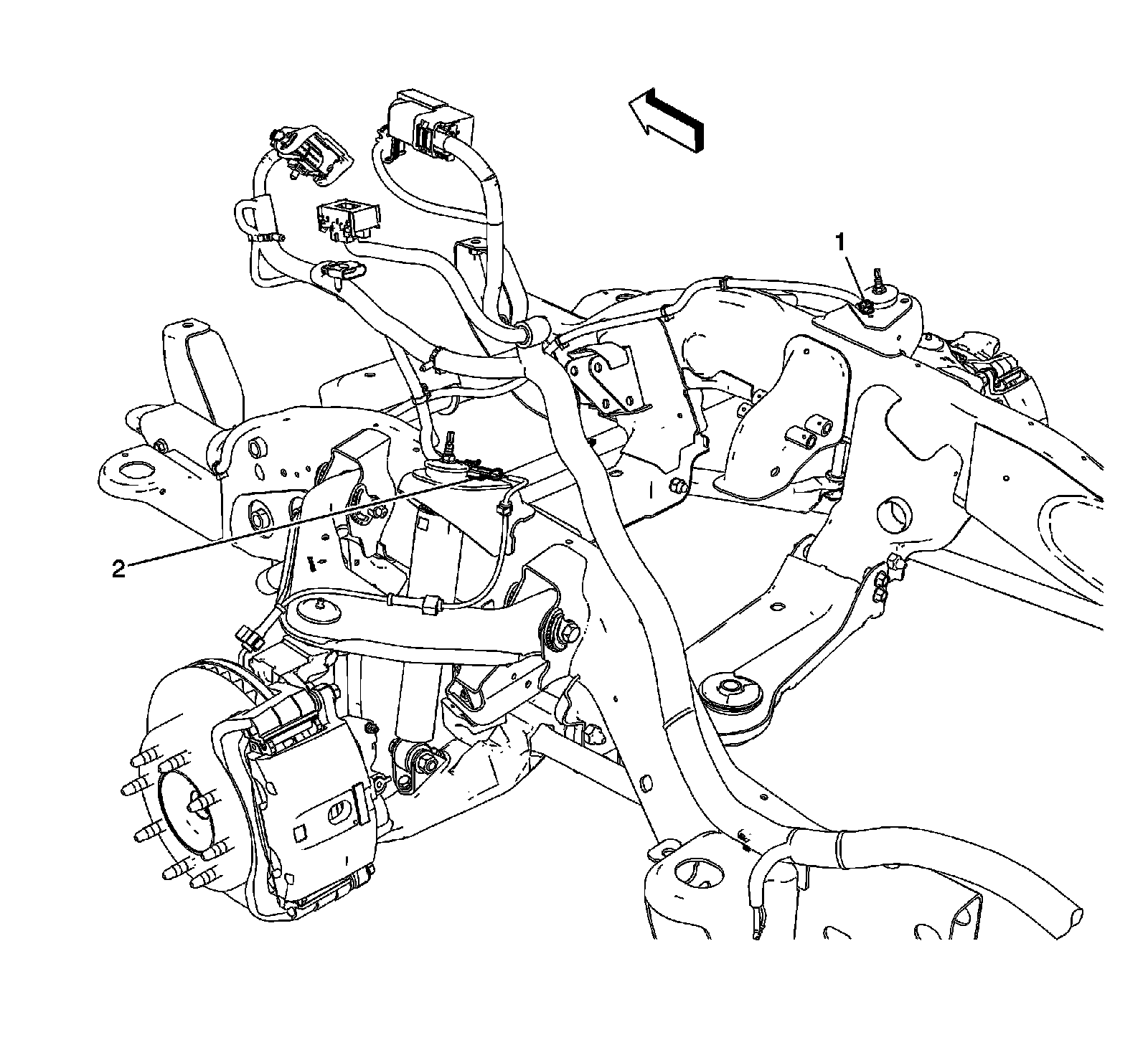 1

2