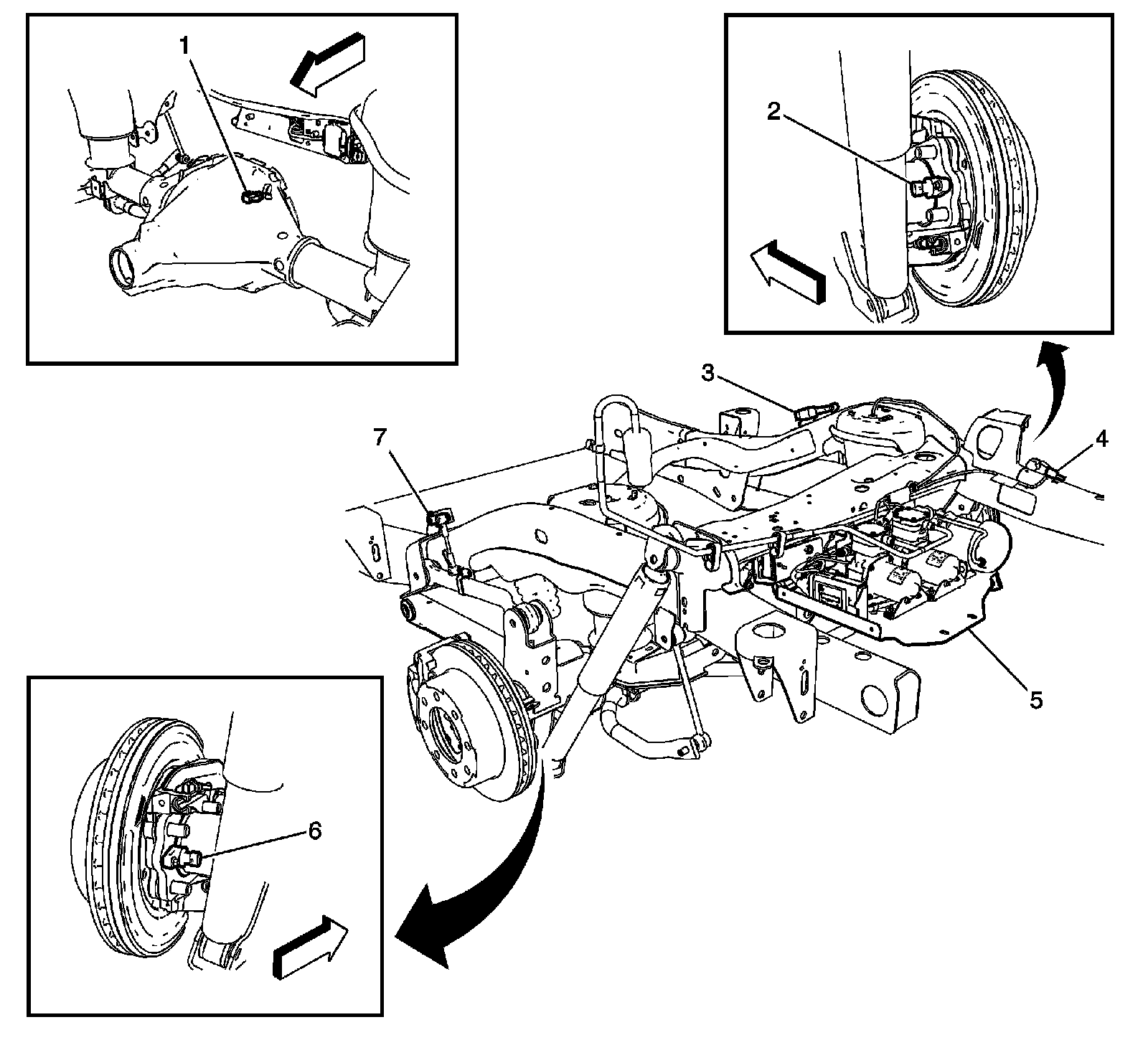 1

2

3

7

4

5

6