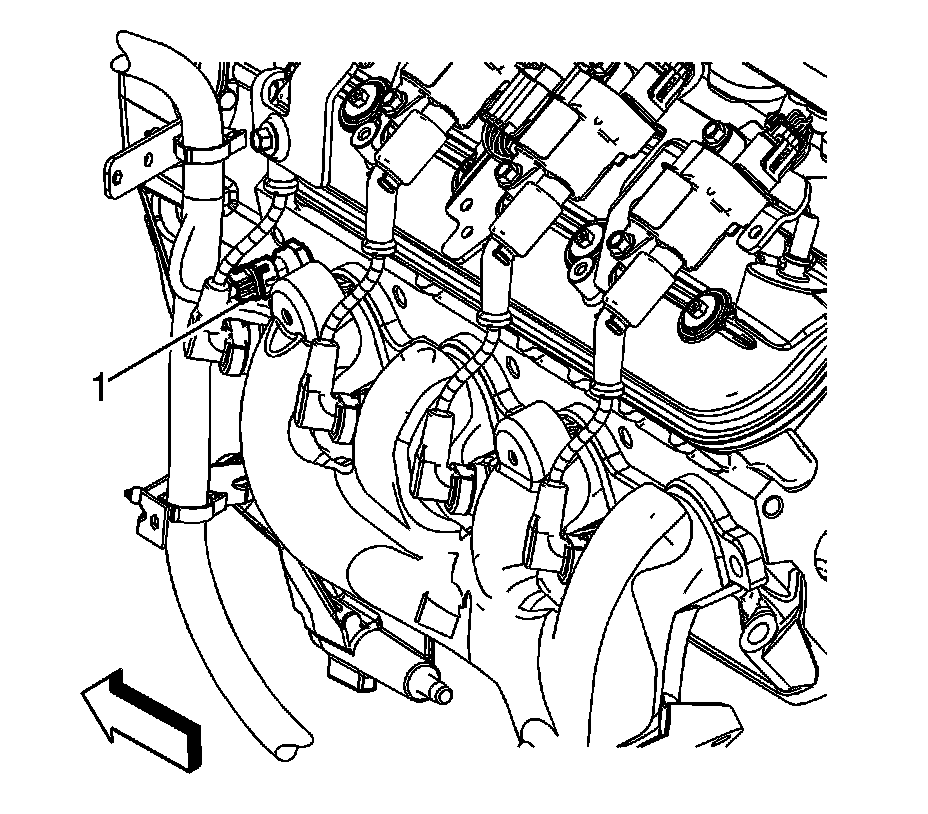 1