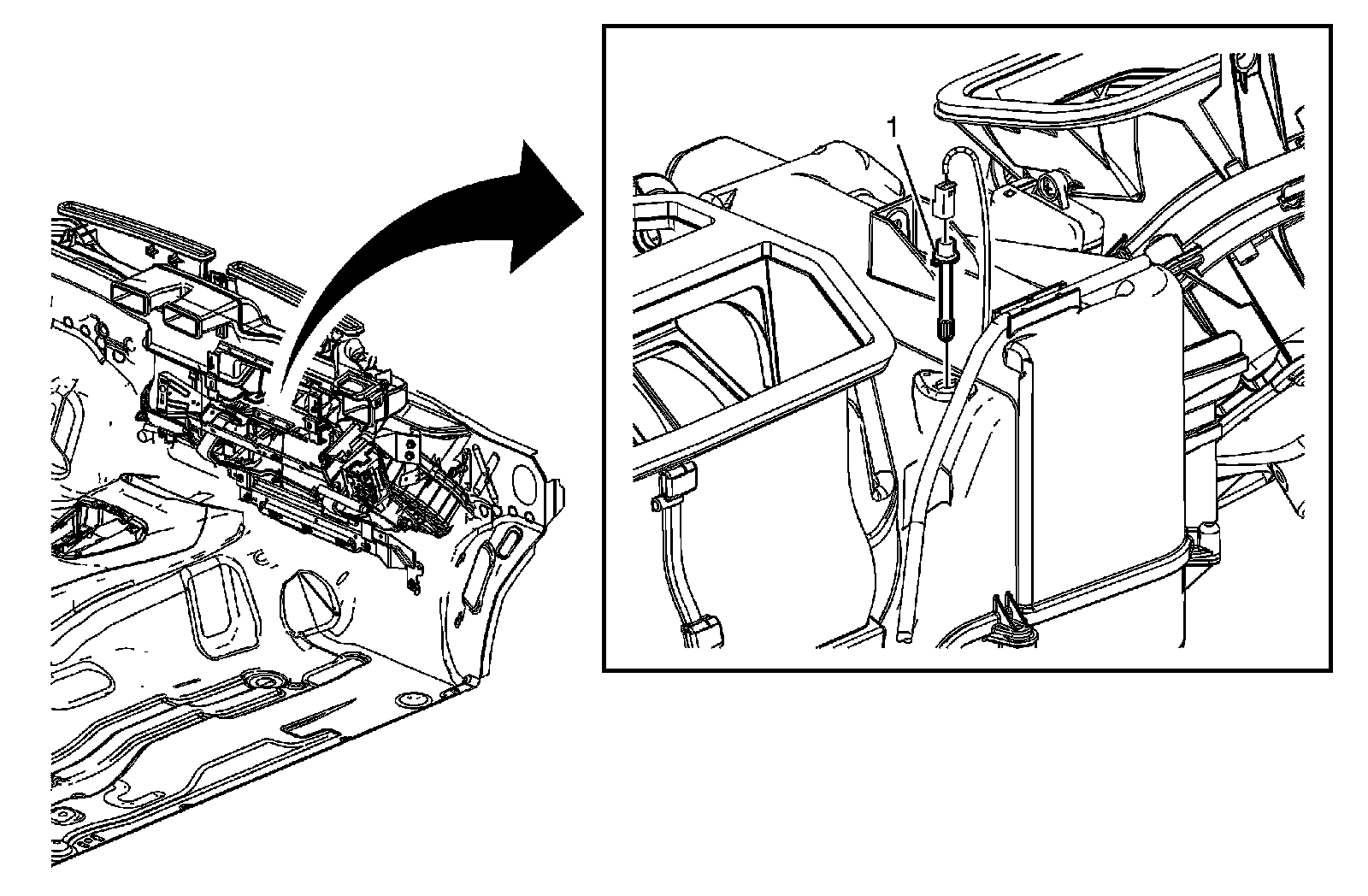 1