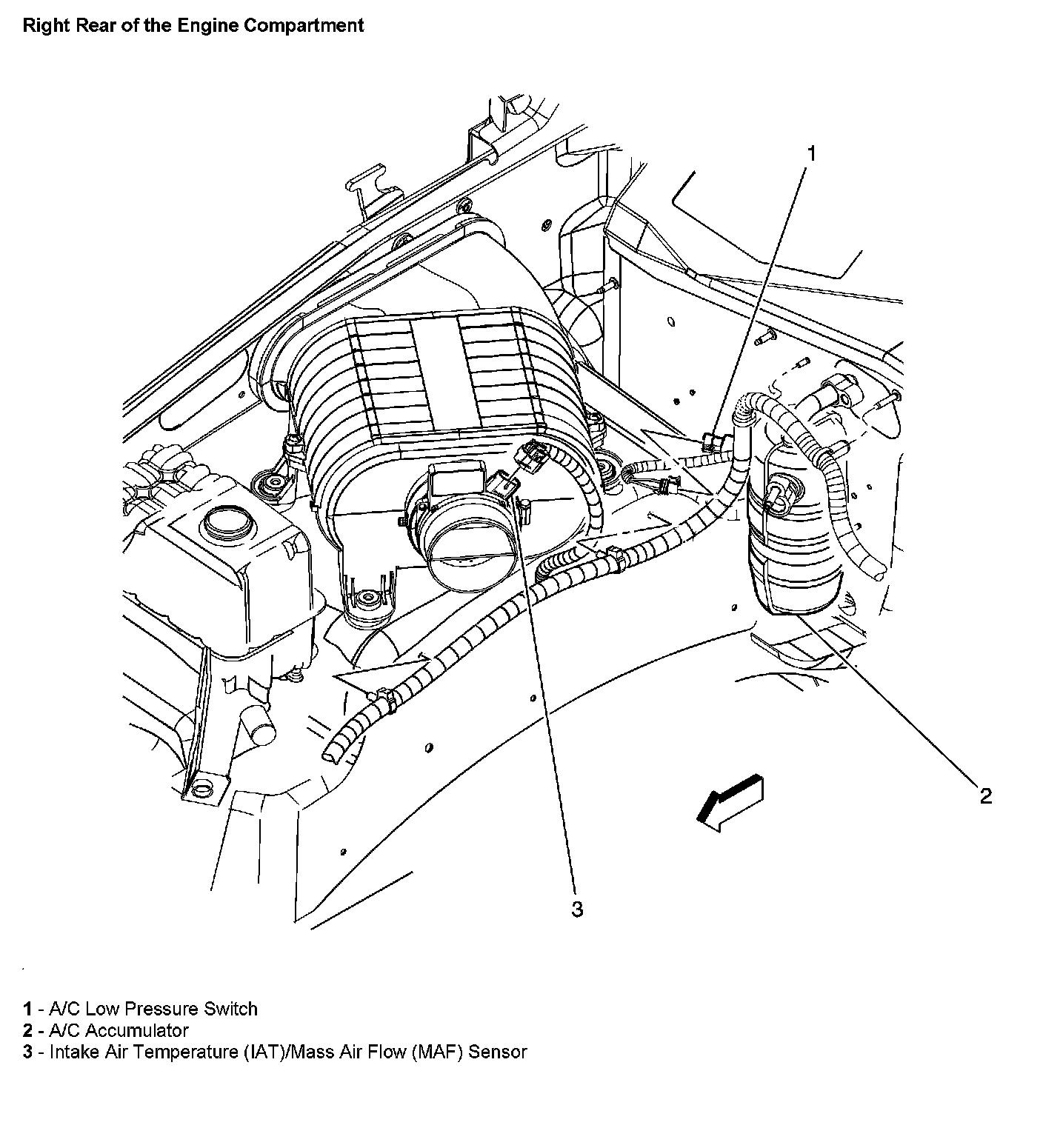 Right Rear of the Engine Compartment

1

2

3

1 - A/C Low Pressure Switch
2 - A/C Accumulator
3 - Intake Air Temperature (IAT)/Mass Air Flow (MAF) Sensor