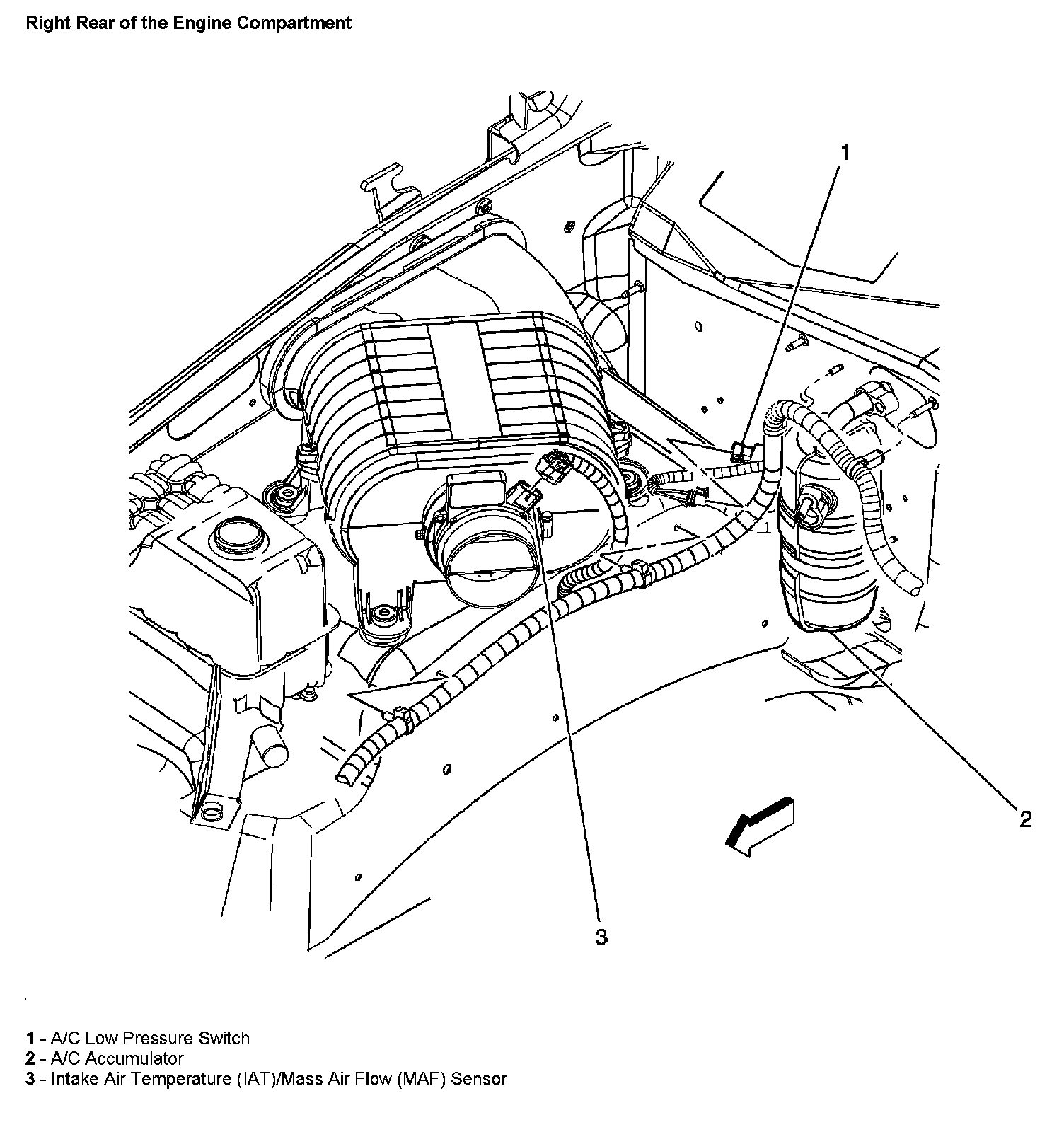 Right Rear of the Engine Compartment

1

2

3

1 - A/C Low Pressure Switch
2 - A/C Accumulator
3 - Intake Air Temperature (IAT)/Mass Air Flow (MAF) Sensor