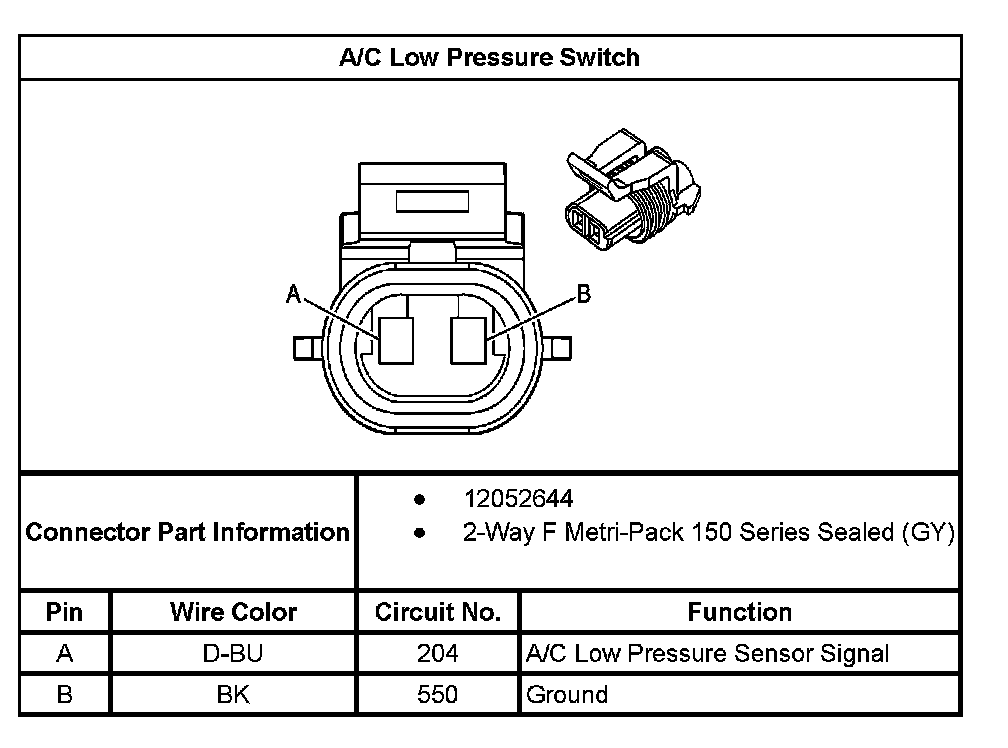 A/C Low Pressure Switch

A

B

Connector Part Information

- 12052644
- 2-Way F Metri-Pack 150 Series Sealed (GY)

| Pin | Wire Color | Circuit No. | Function |
|---|---|---|---|
| A | D-BU | 204 | A/C Low Pressure Sensor Signal |
| B | BK | 550 | Ground |